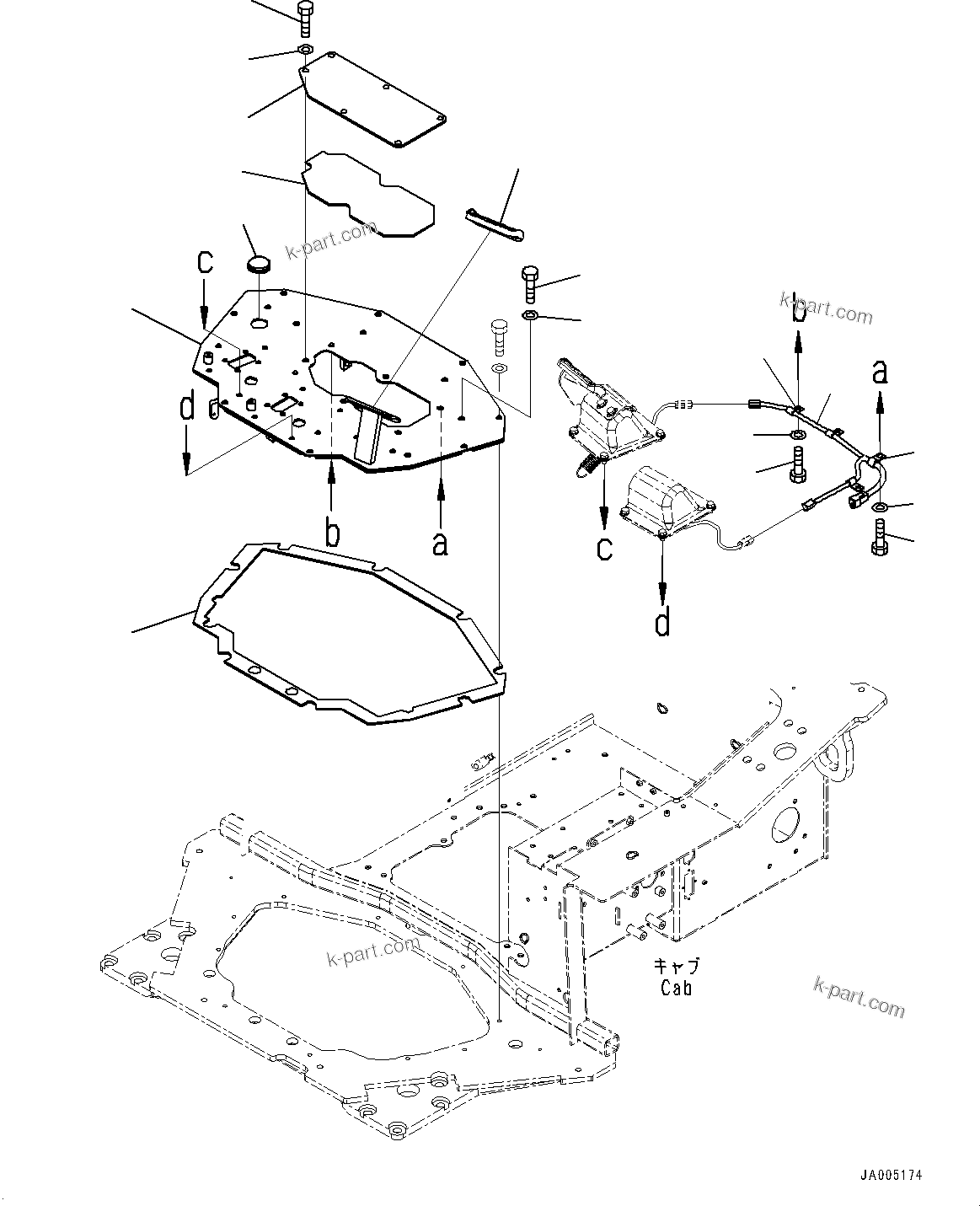 k-part.com
c
d
b
a
k-part.com
b
a
c
d
k-part.com
キャブ
Cab
k-part.com
JA005174