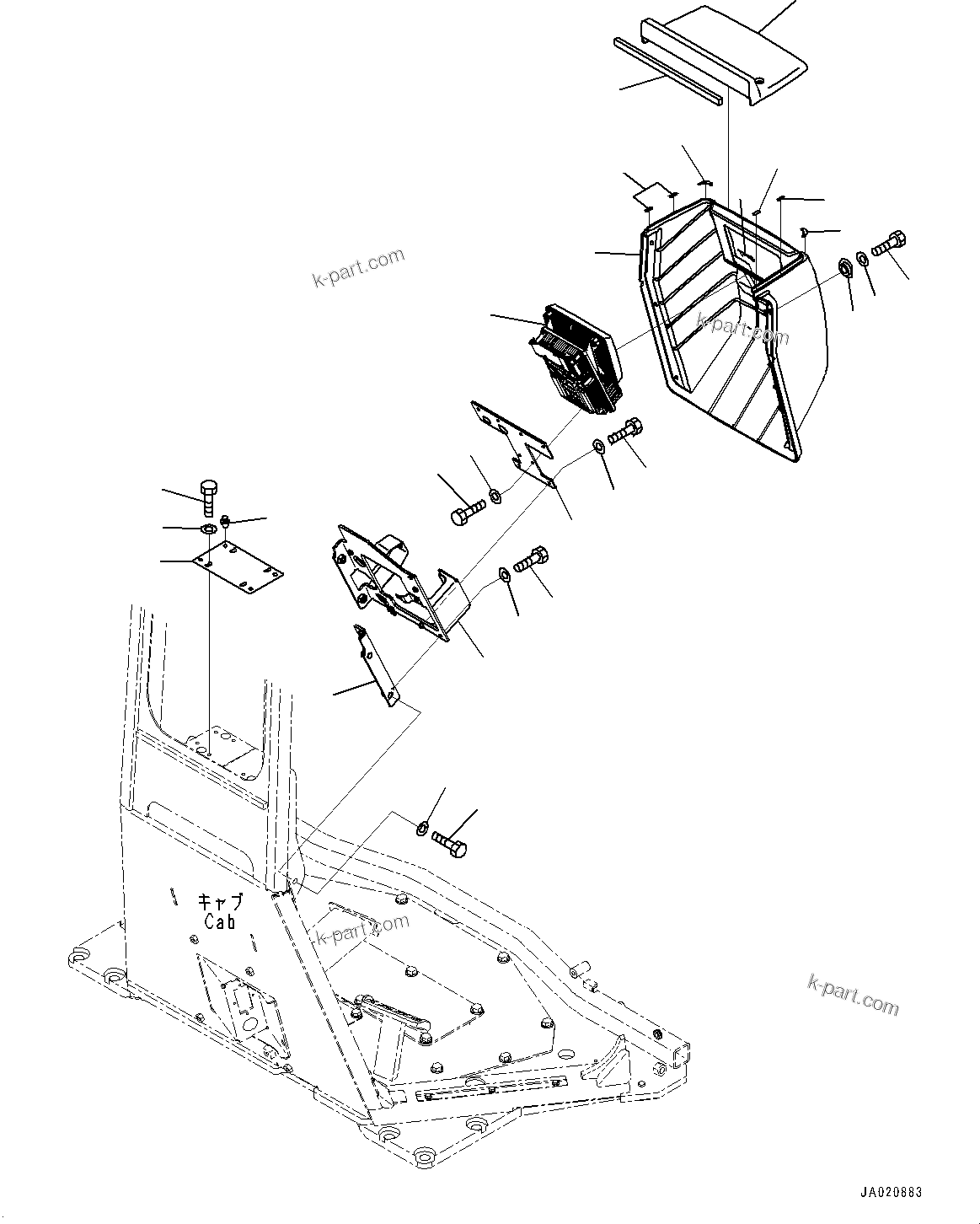 k-part.com

k-part.com

キャブ
Cab

k-part.com

k-part.com

JA020883