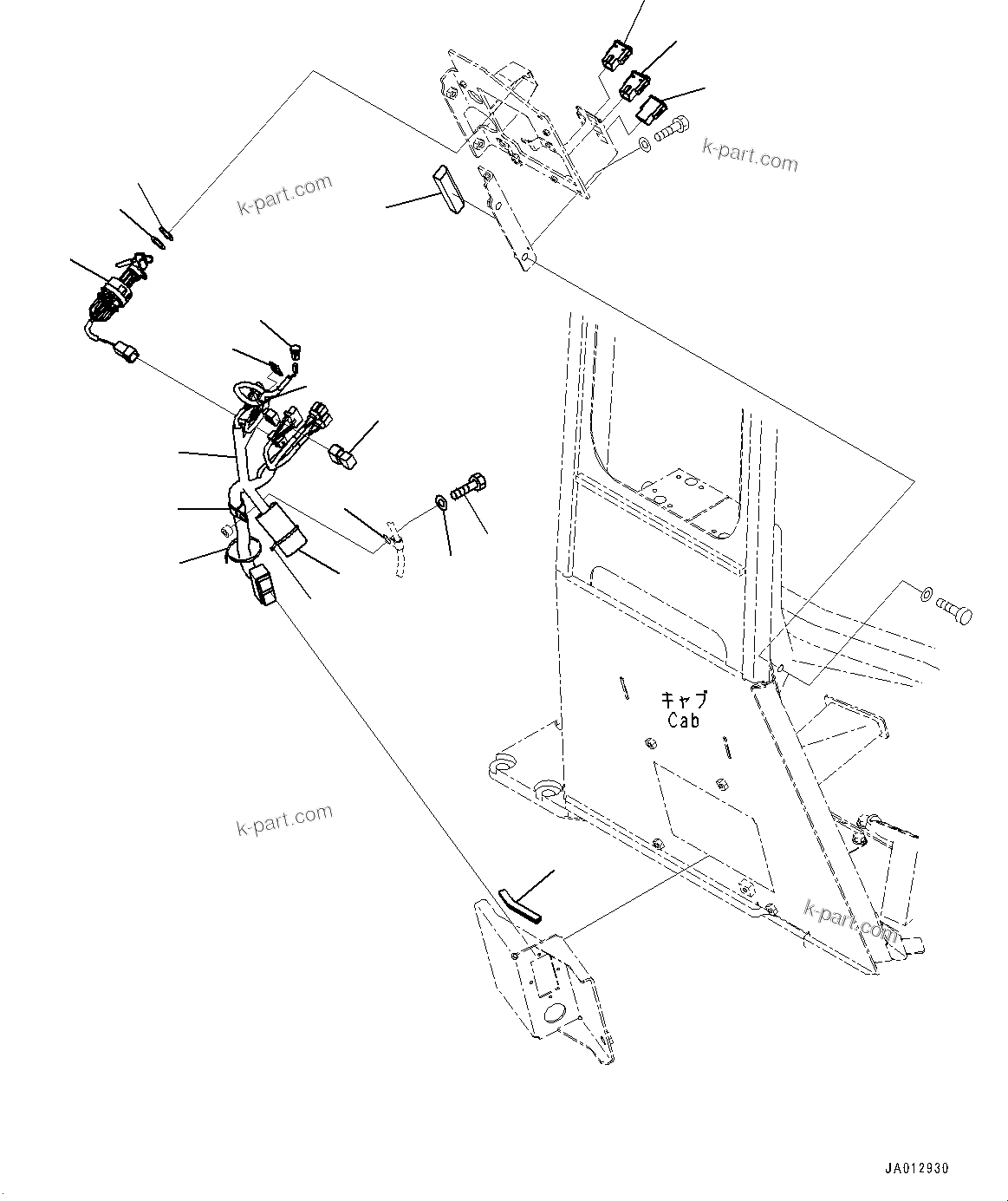 k-part.com

k-part.com

キャブ
Cab

k-part.com

k-part.com

JA012930