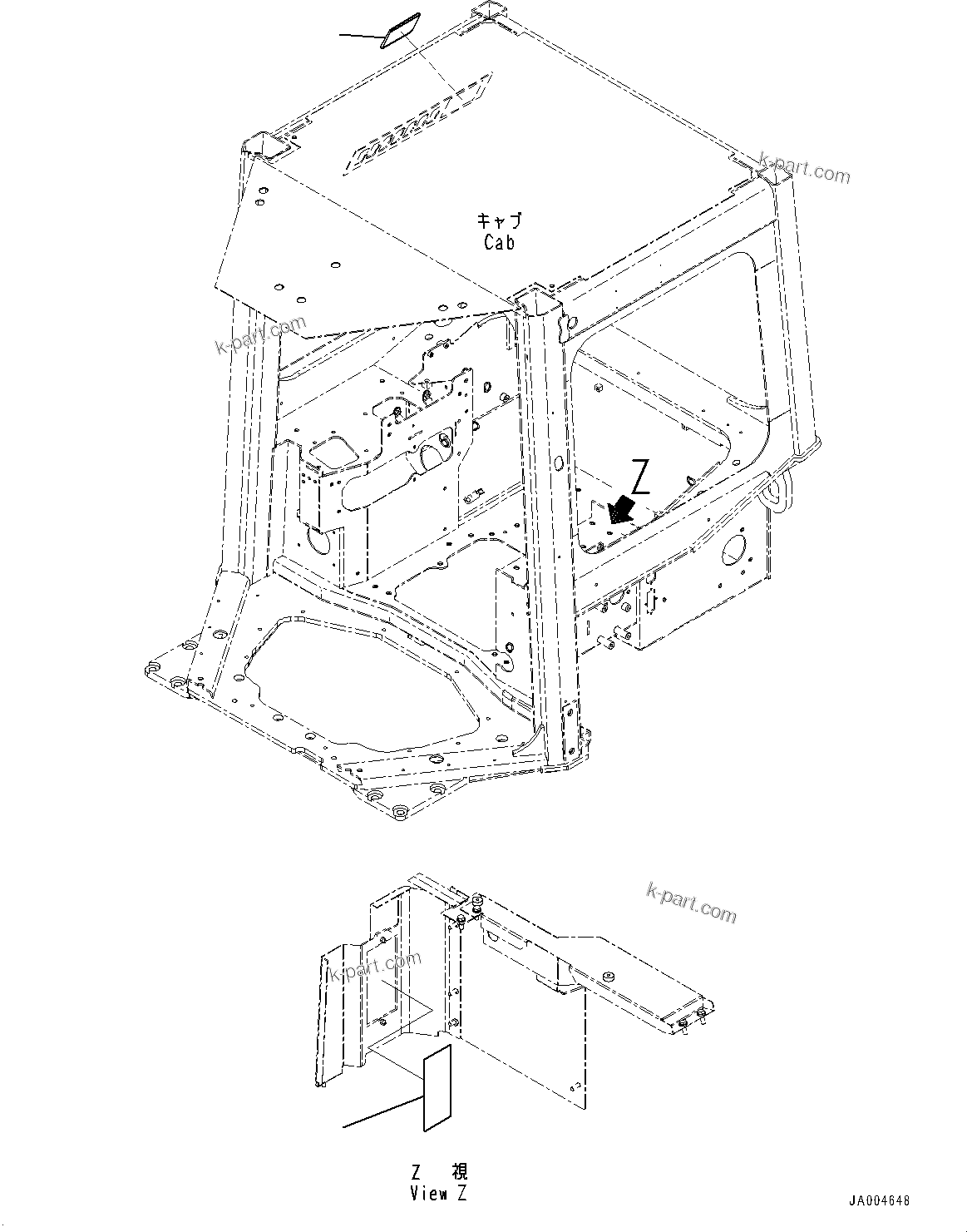 k-part.com

キャブ
Cab

k-part.com

Z

k-part.com

k-part.com

Z 視
View Z

JA004648