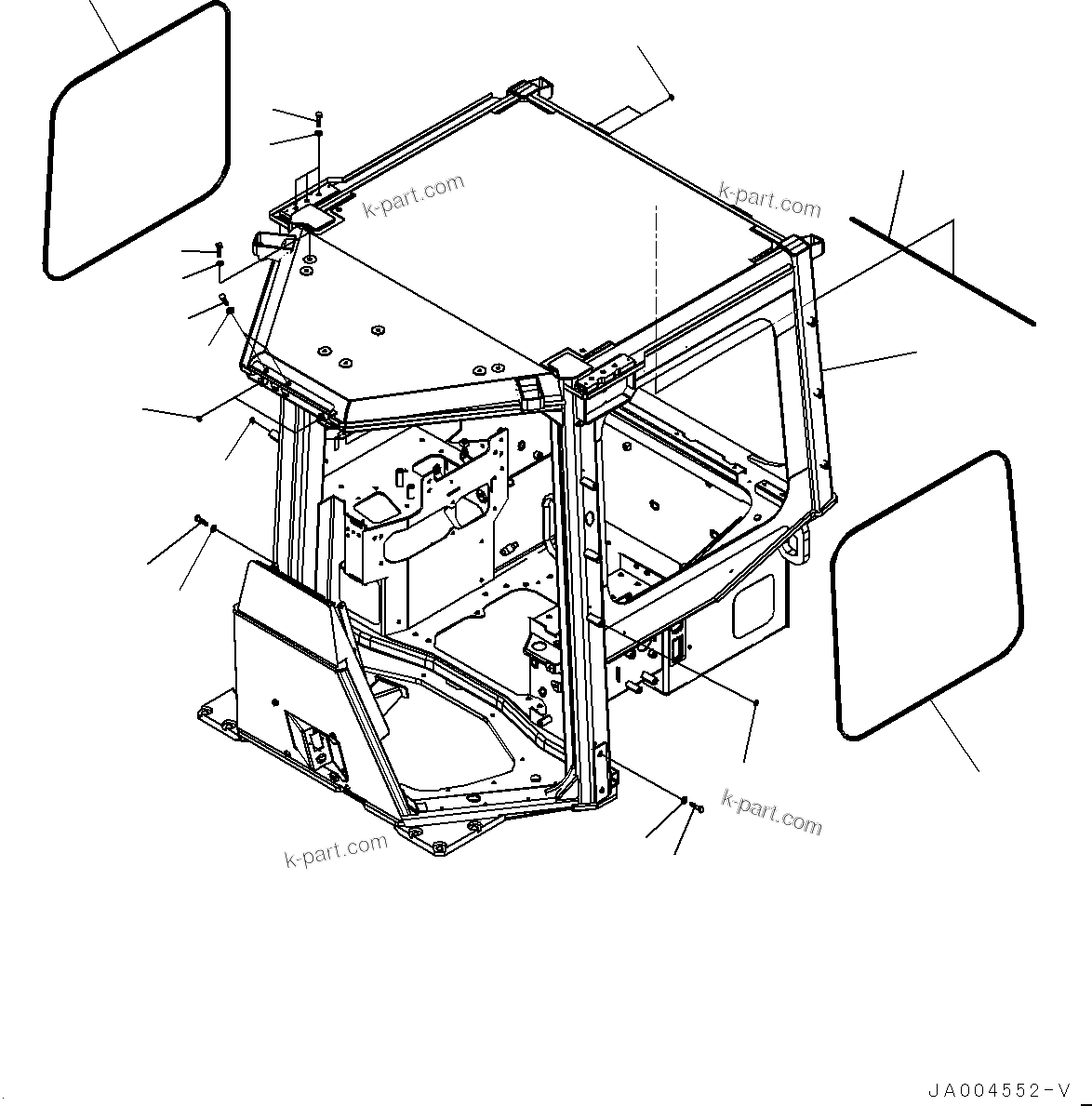 k-part.com

k-part.com

k-part.com

k-part.com

JA004552-V