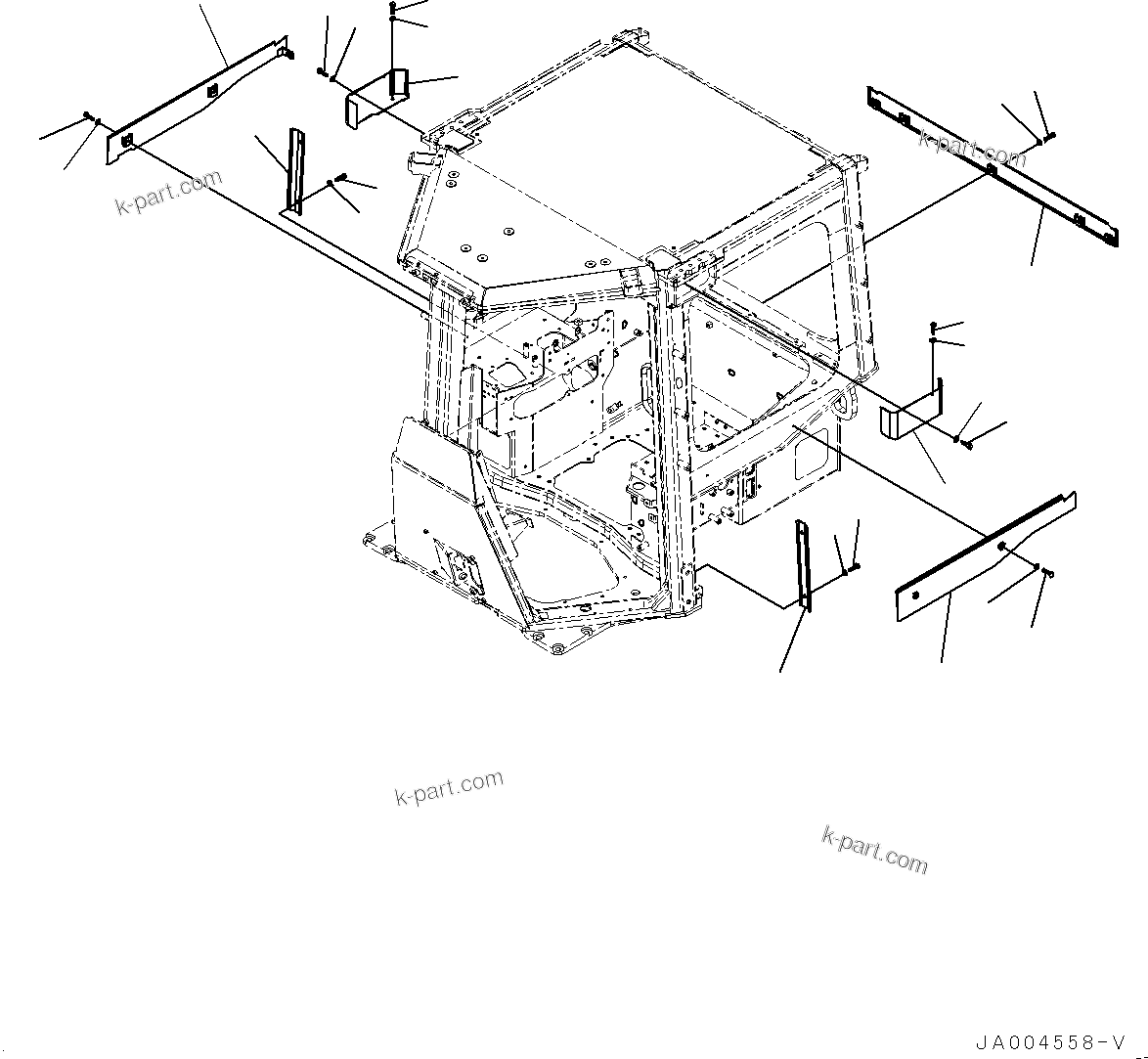 k-part.com

k-part.com

k-part.com

k-part.com

JA004558-V