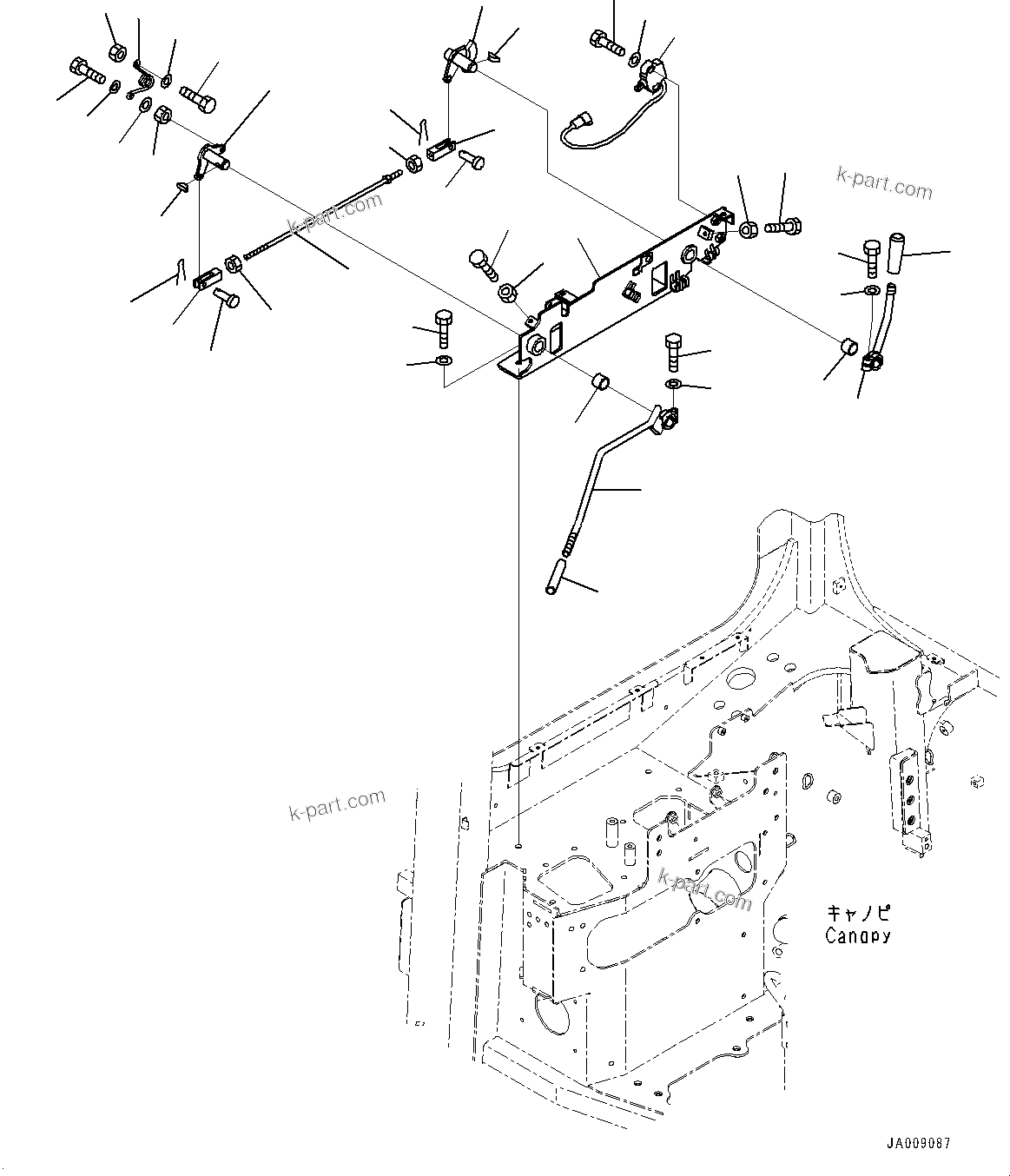 k-part.com

k-part.com

k-part.com

k-part.com

キャノピ
Canopy

JA009087