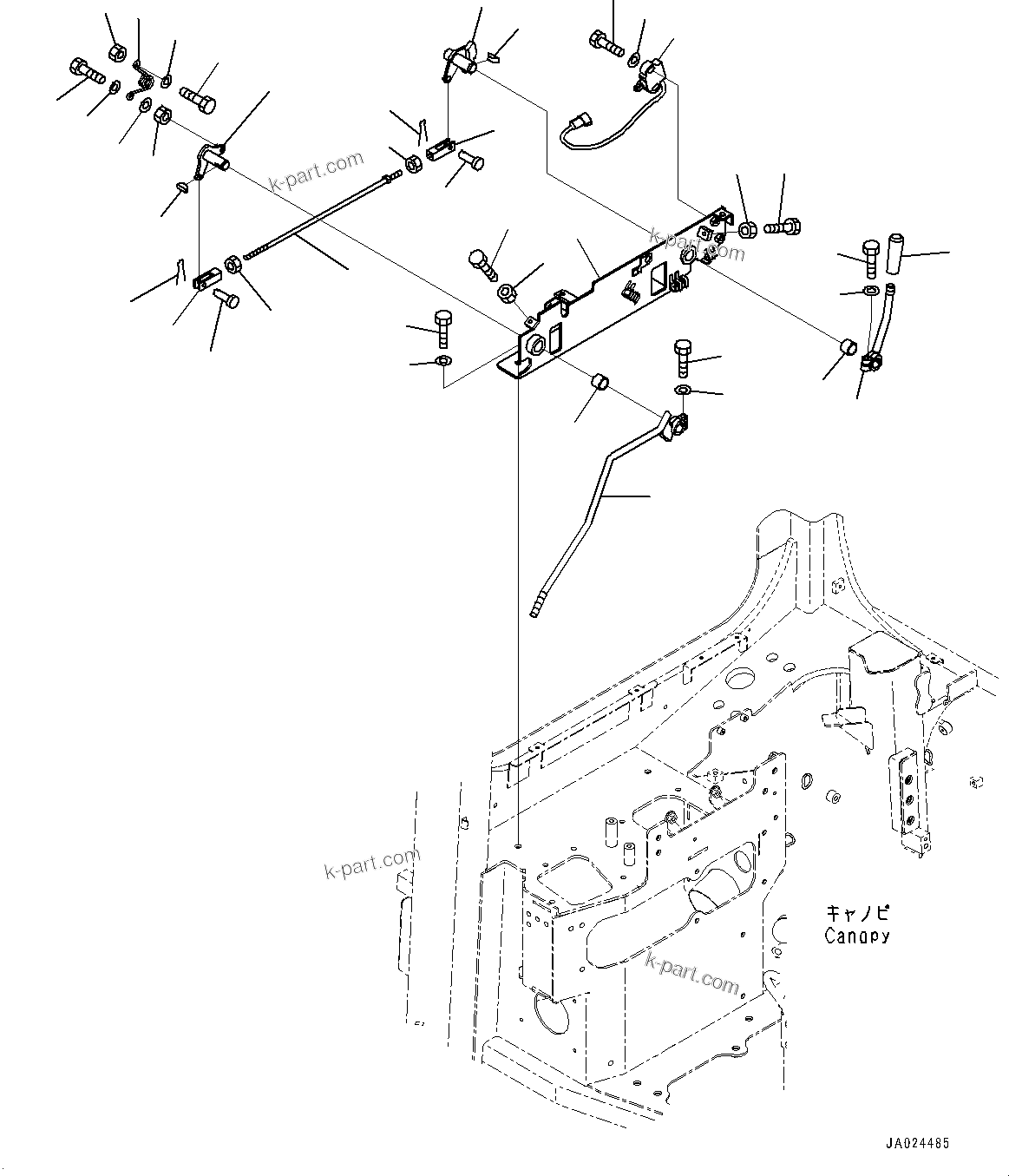 k-part.com

k-part.com

k-part.com

キャノピ
Canopy

k-part.com

JA024485