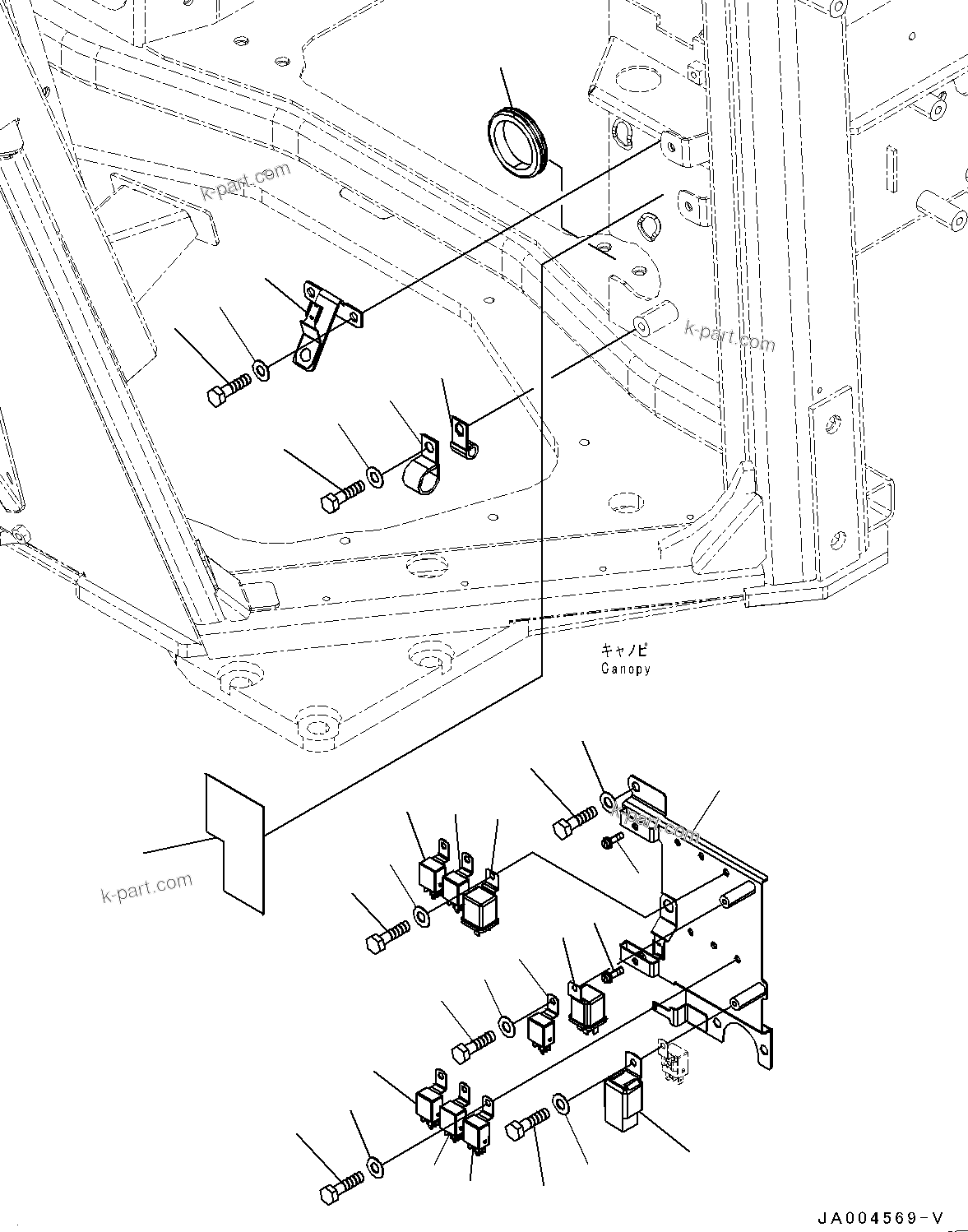 k-part.com

k-part.com

キャノピ
Canopy

k-part.com

k-part.com

JA004569-V