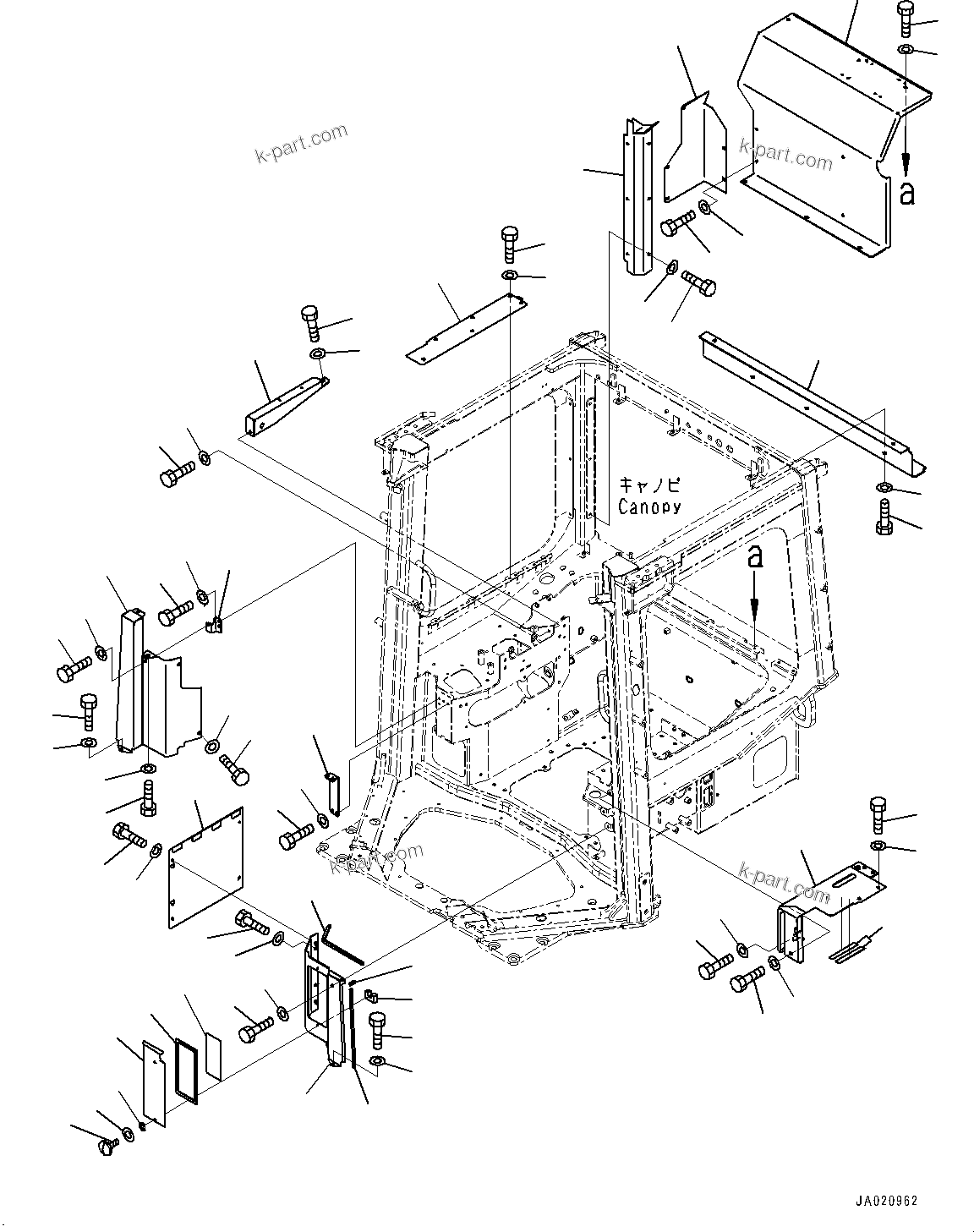 k-part.com

k-part.com

a

キャノピ
Canopy

a

k-part.com

k-part.com

JA020962