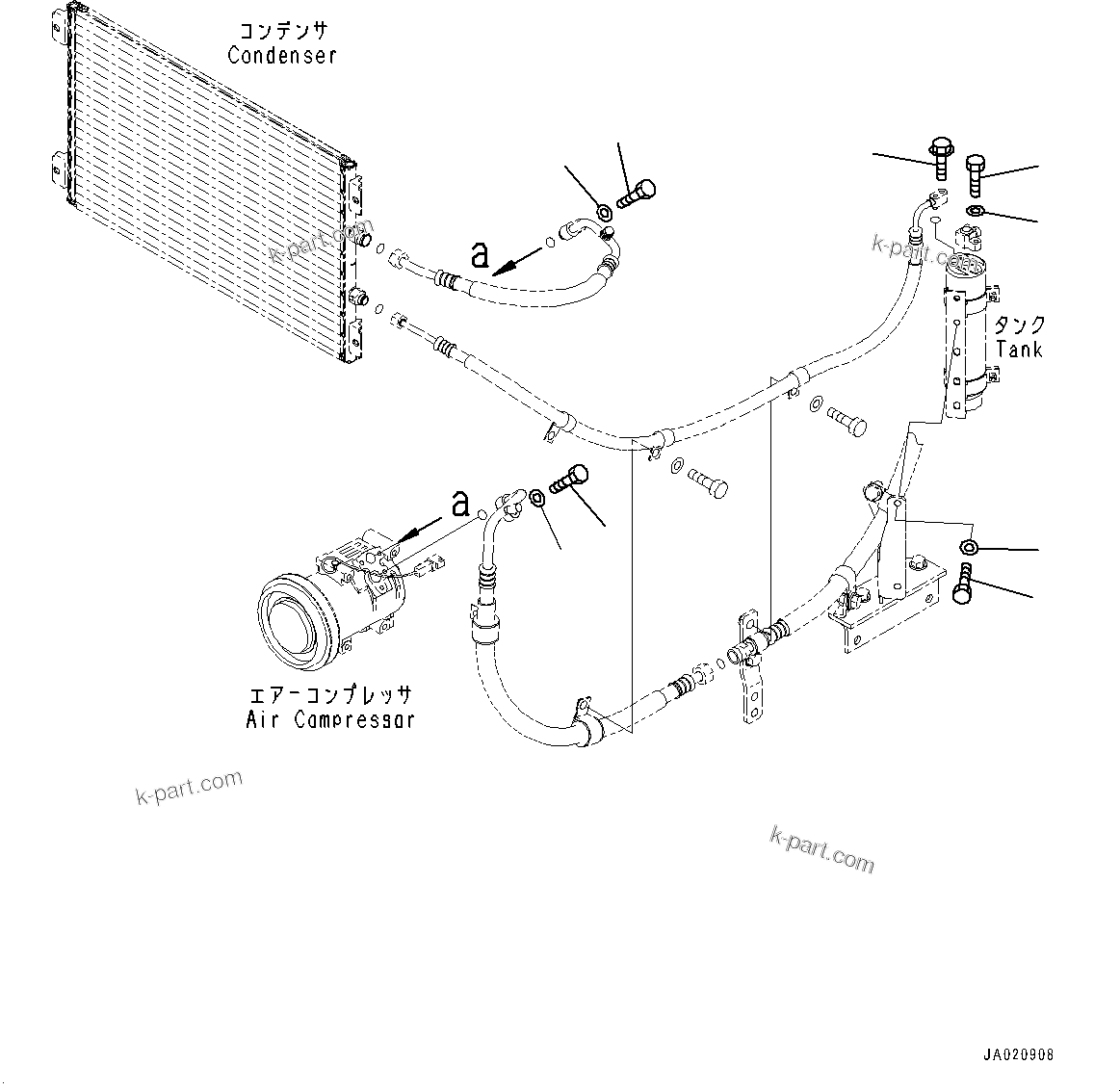 コンデンサ
Condenser

k-part.com

a

k-part.com

タンク
Tank

a

エアーコンプレッサ
Air Compressor

k-part.com

k-part.com

JA020908