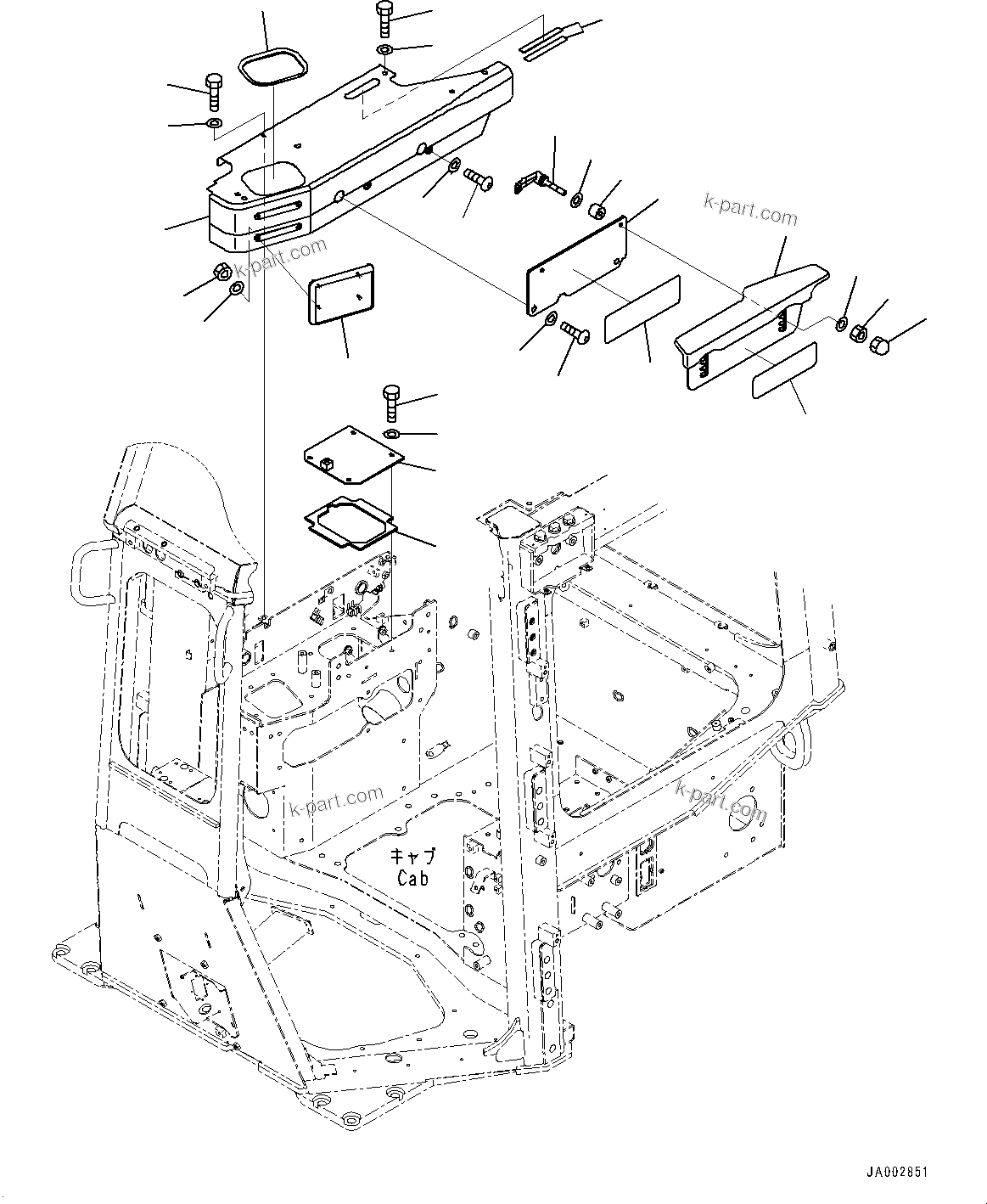 k-part.com

k-part.com

k-part.com

k-part.com

キャブ
Cab

JA002851