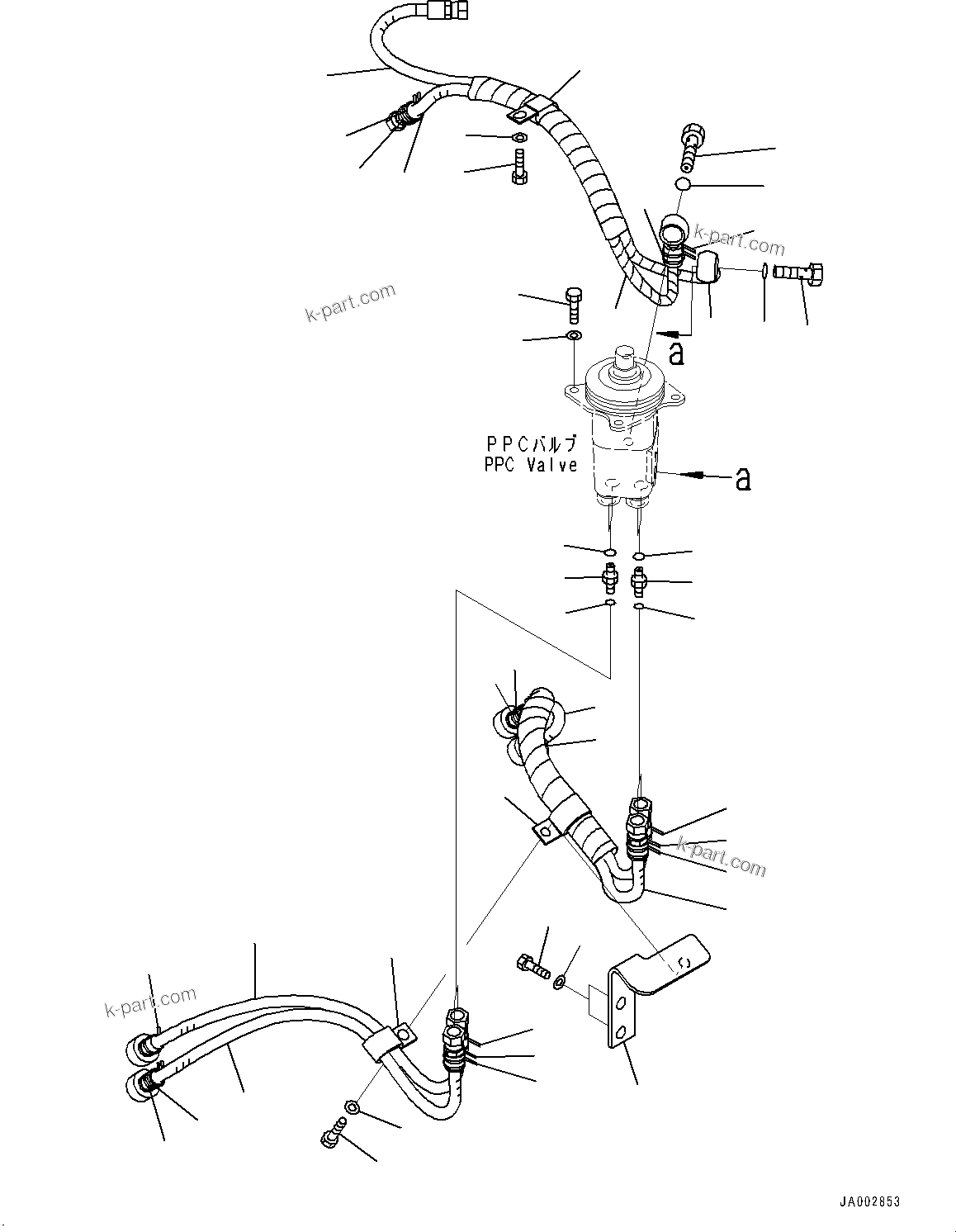 k-part.com

k-part.com

a

PPCバルブ
PPC Valve

a

k-part.com

k-part.com

JA002853