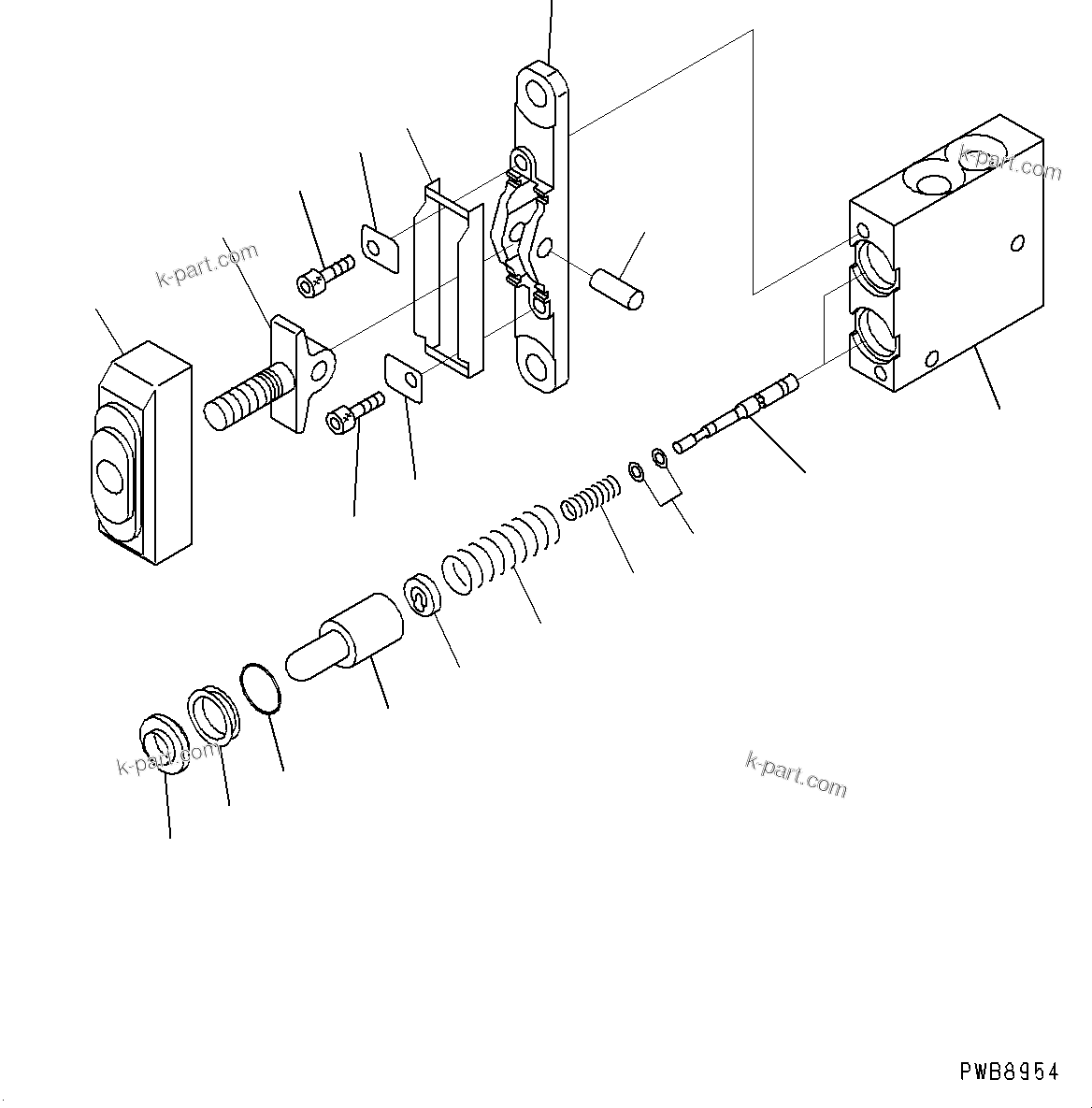 k-part.com

k-part.com

k-part.com

k-part.com

PWB8954