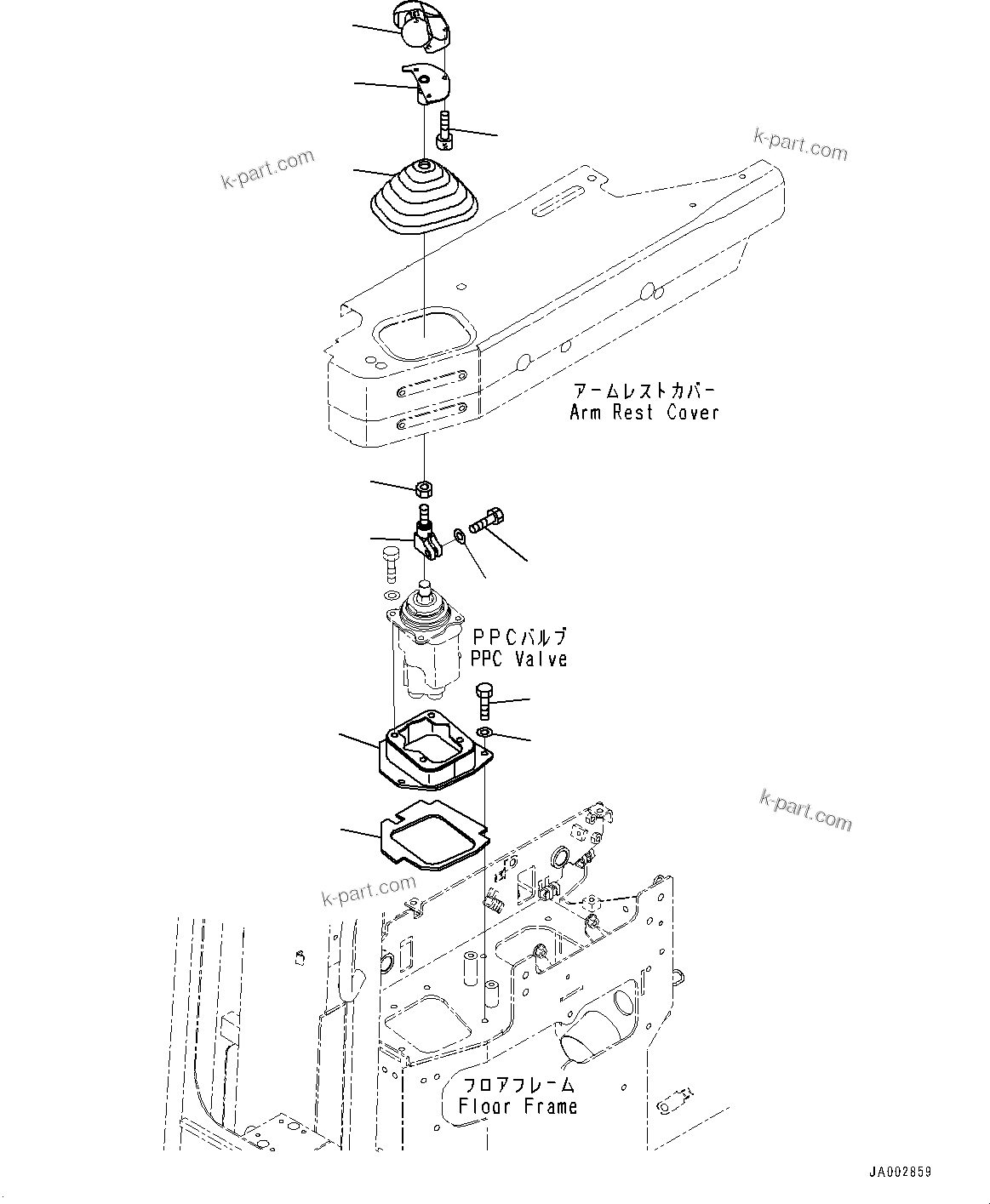 k-part.com

k-part.com

アームレストカバー
Arm Rest Cover

PPCバルブ
PPC Valve

k-part.com

k-part.com

フロアフレーム
Floor Frame

JA002859