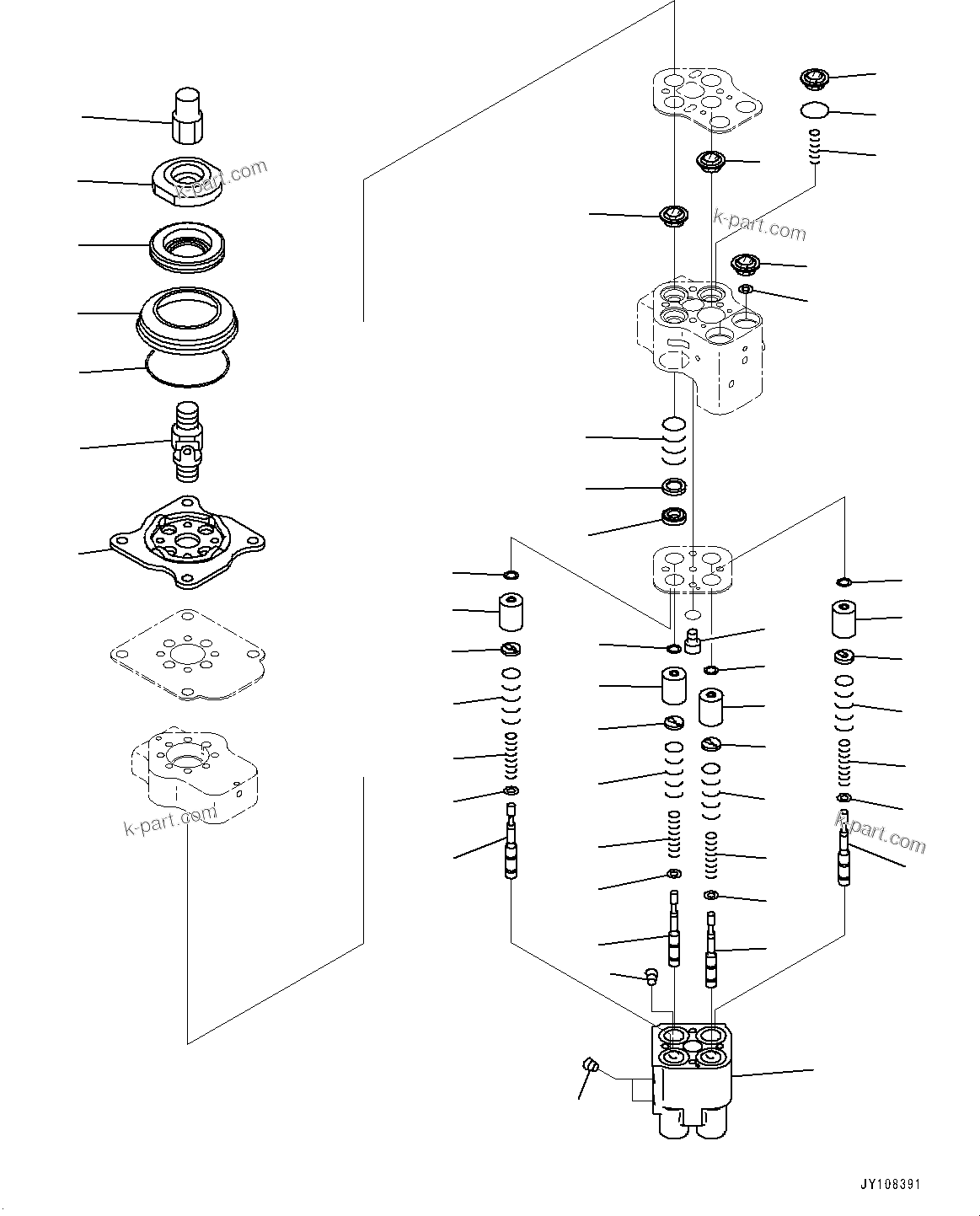 k-part.com

k-part.com

k-part.com

k-part.com

JY108391