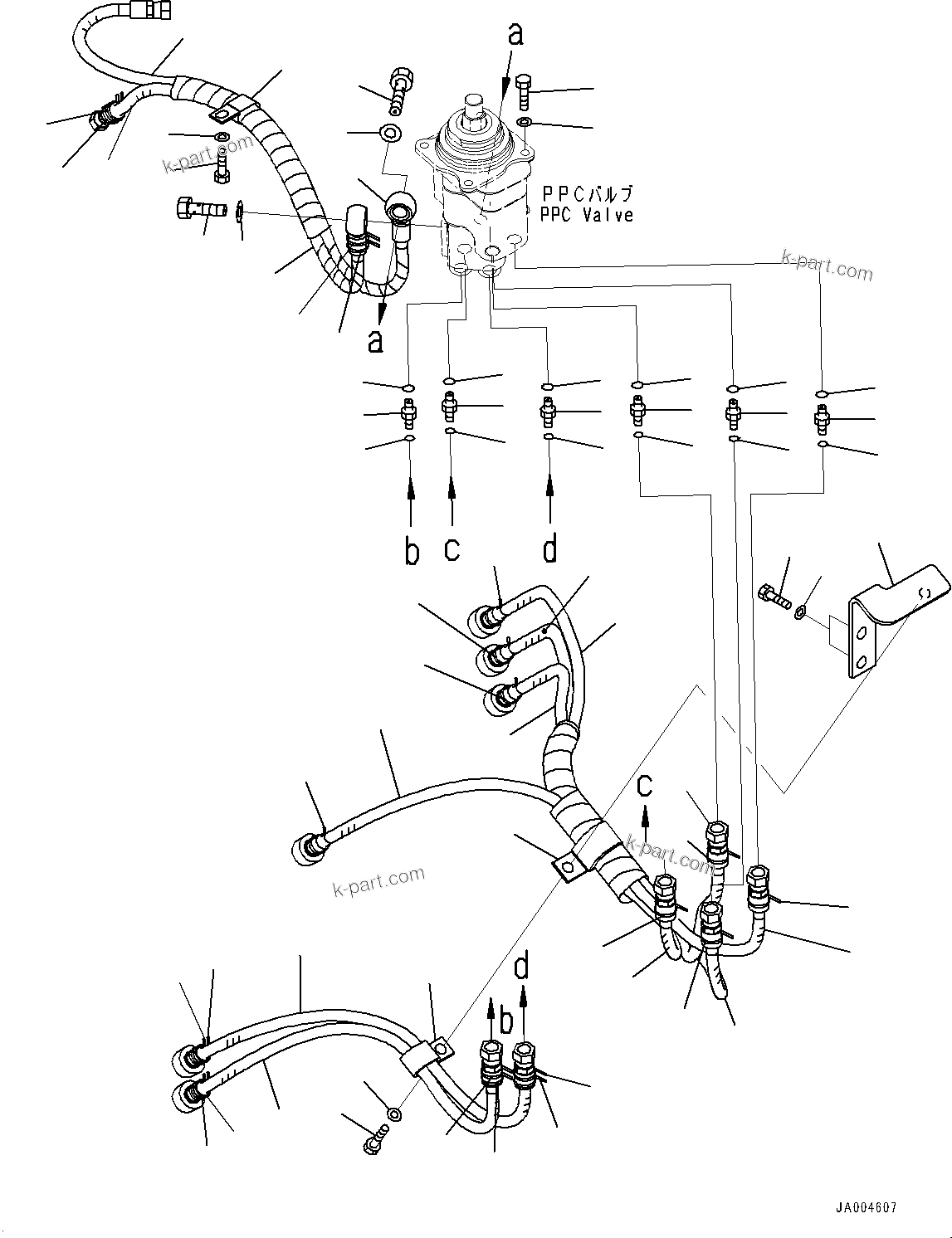 a
k-part.com
PPCバルブ
PPC Valve
k-part.com
a
b
c
d
c
k-part.com
k-part.com
d
b
JA004607