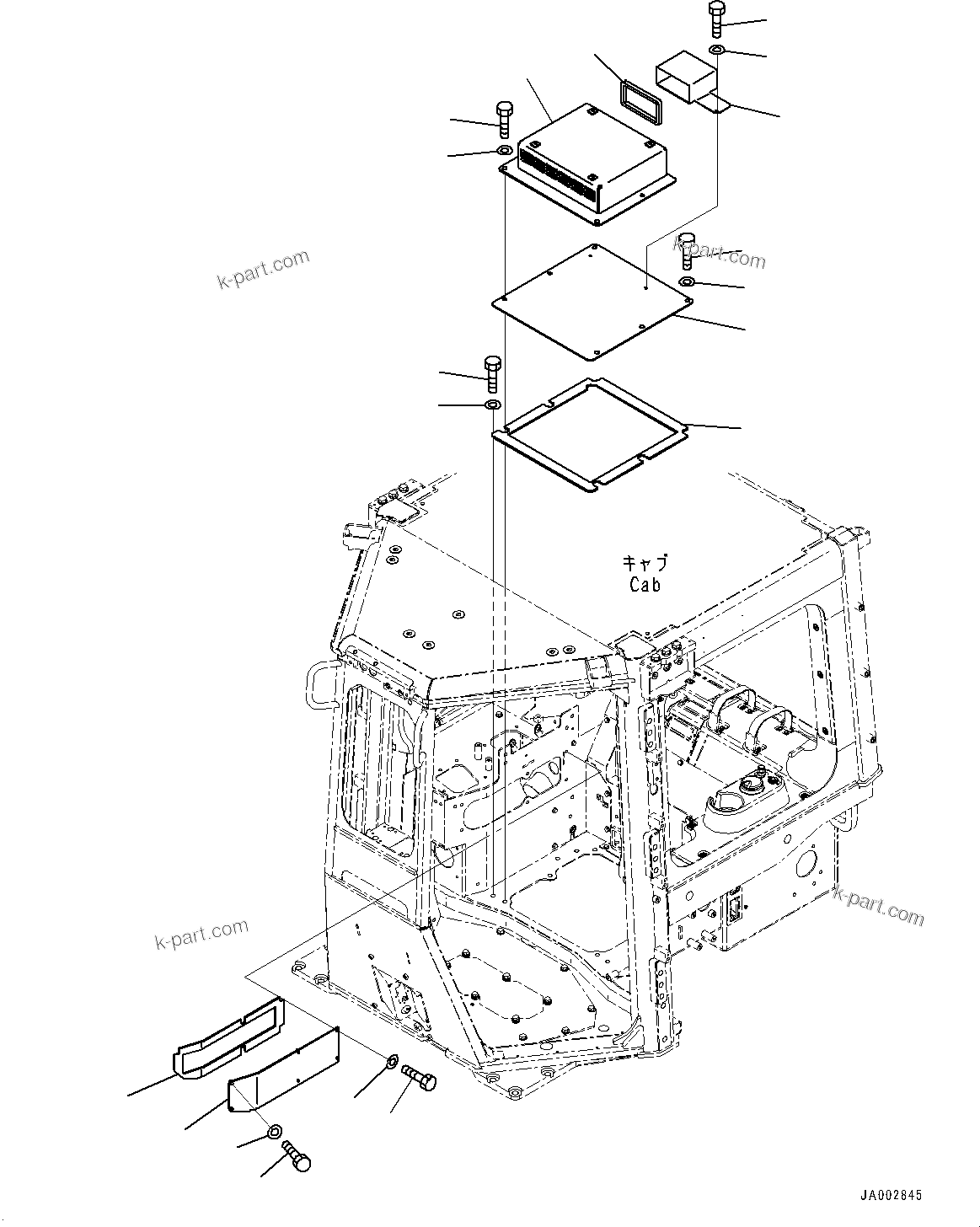 k-part.com

k-part.com

キャブ
Cab

k-part.com

k-part.com

JA002845