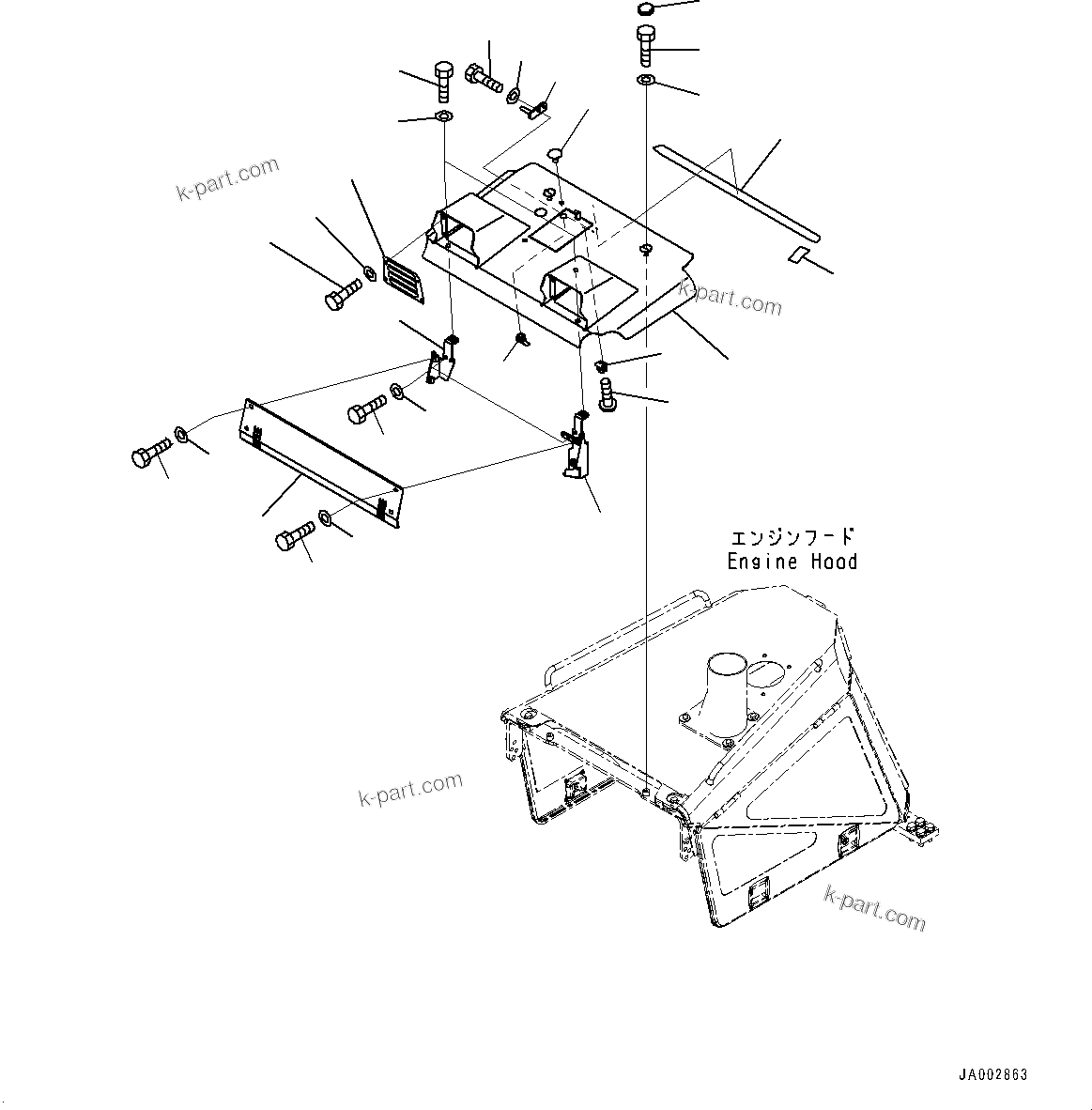 k-part.com

k-part.com

エンジンフード
Engine Hood

k-part.com

k-part.com

JA002863