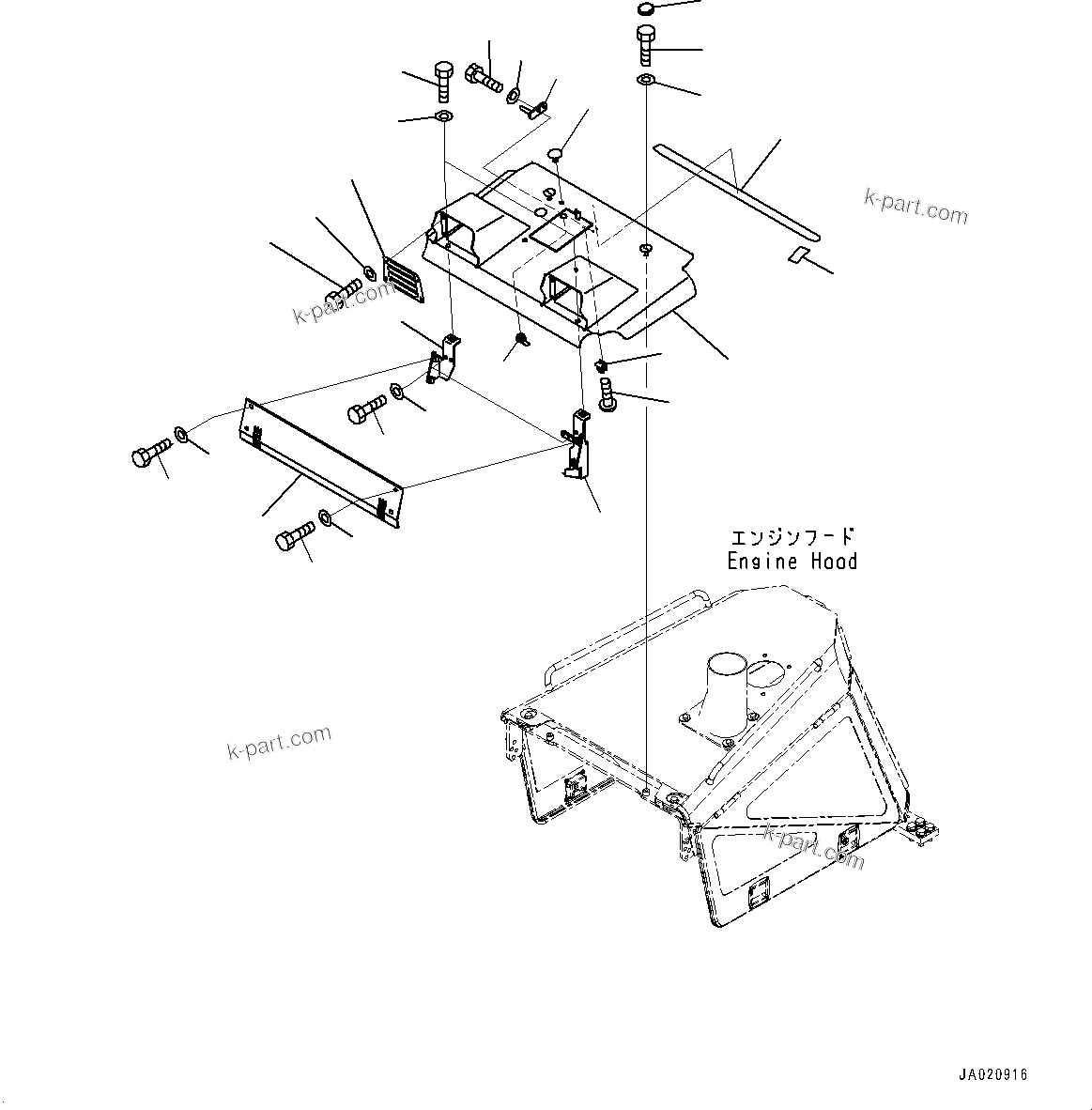 k-part.com

k-part.com

エンジンフード
Engine Hood

k-part.com

k-part.com

JA020916