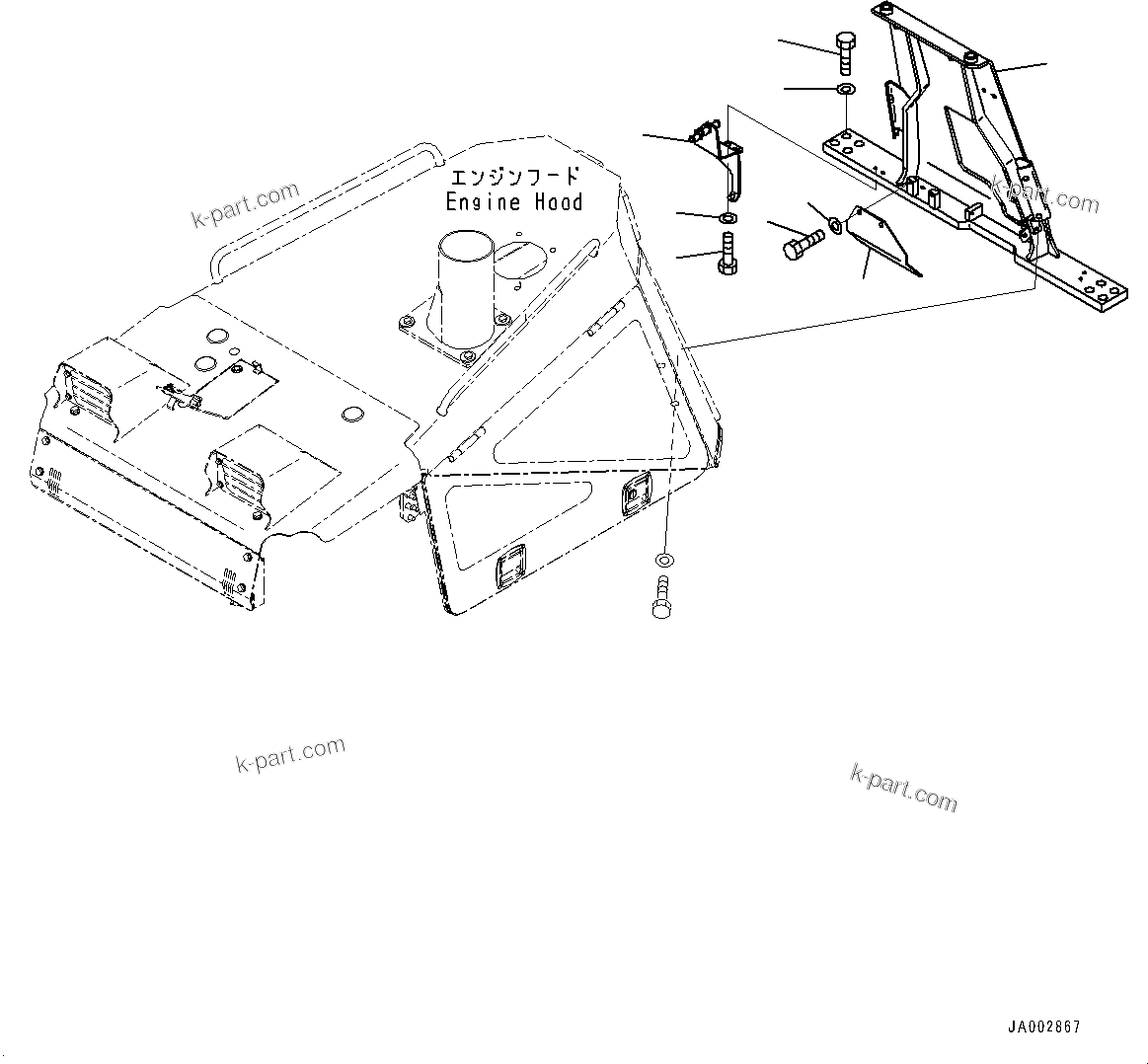 k-part.com

エンジンフード
Engine Hood

k-part.com

k-part.com

k-part.com

JA002867