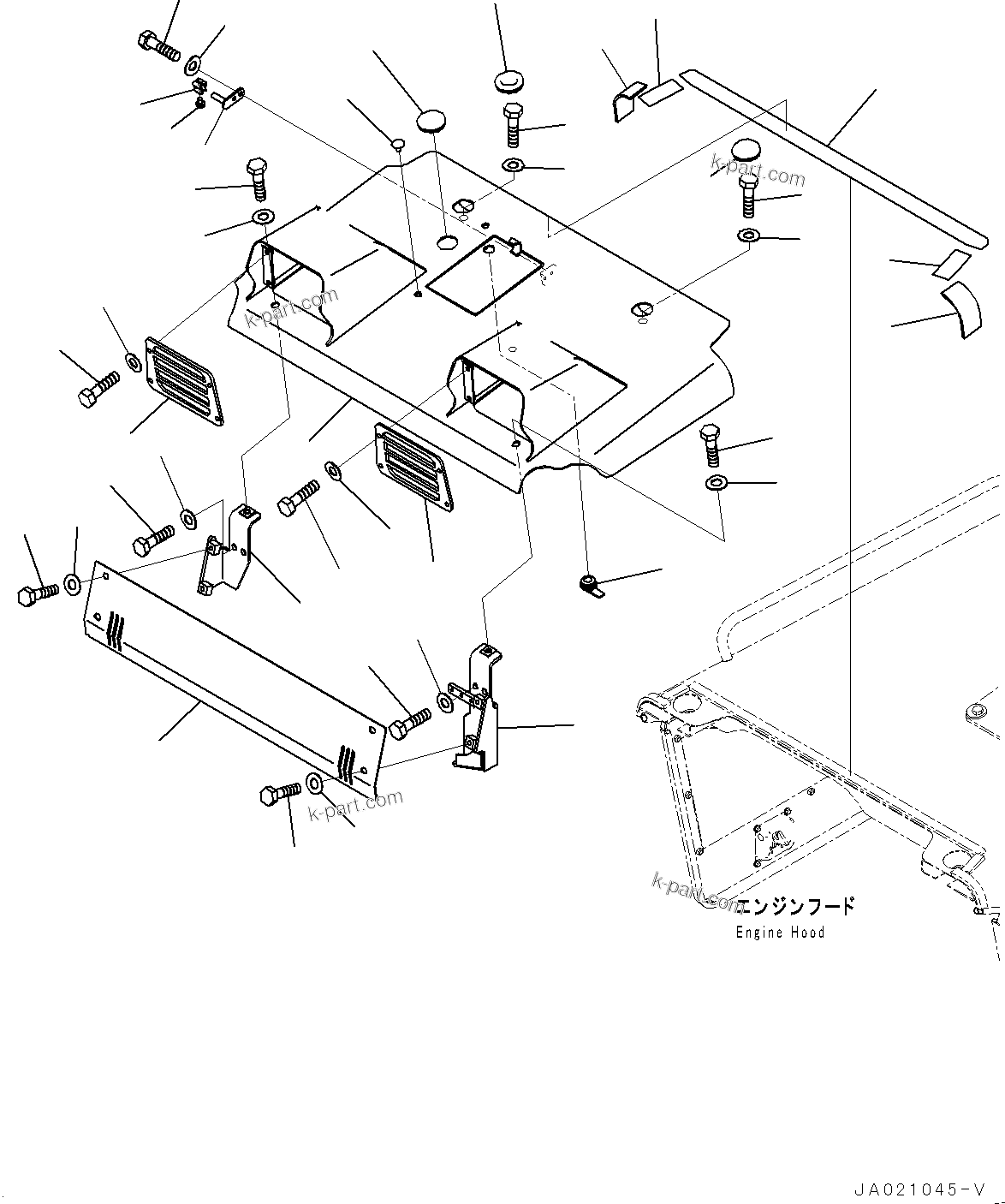 k-part.com
k-part.com
k-part.com
k-part.com
エンジンフード
Engine Hood
JA021045-V