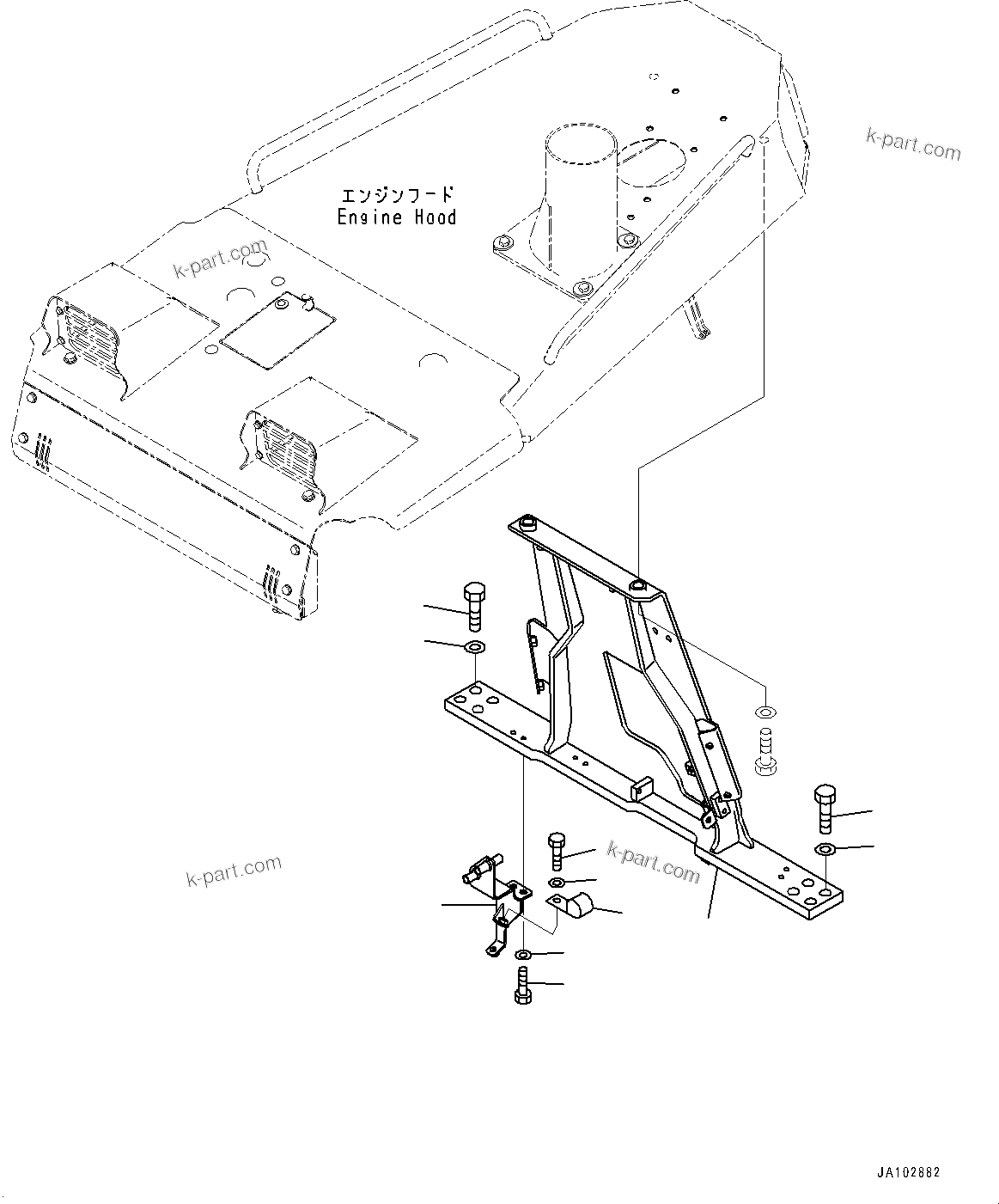 k-part.com

エンジンフード
Engine Hood

k-part.com

k-part.com

k-part.com

JA102882