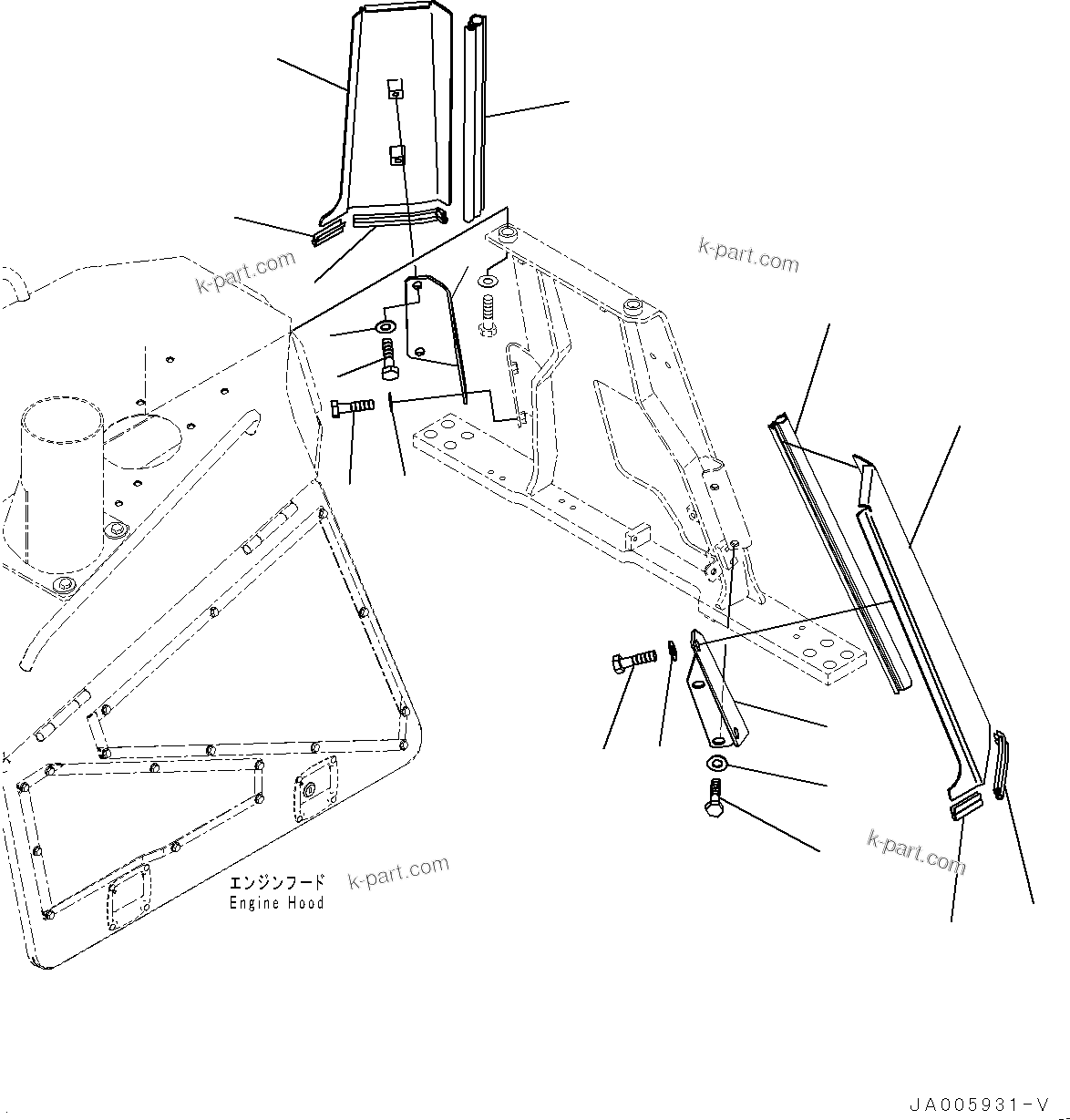 k-part.com

k-part.com

エンジンフード
Engine Hood

k-part.com

k-part.com

JA005931-V