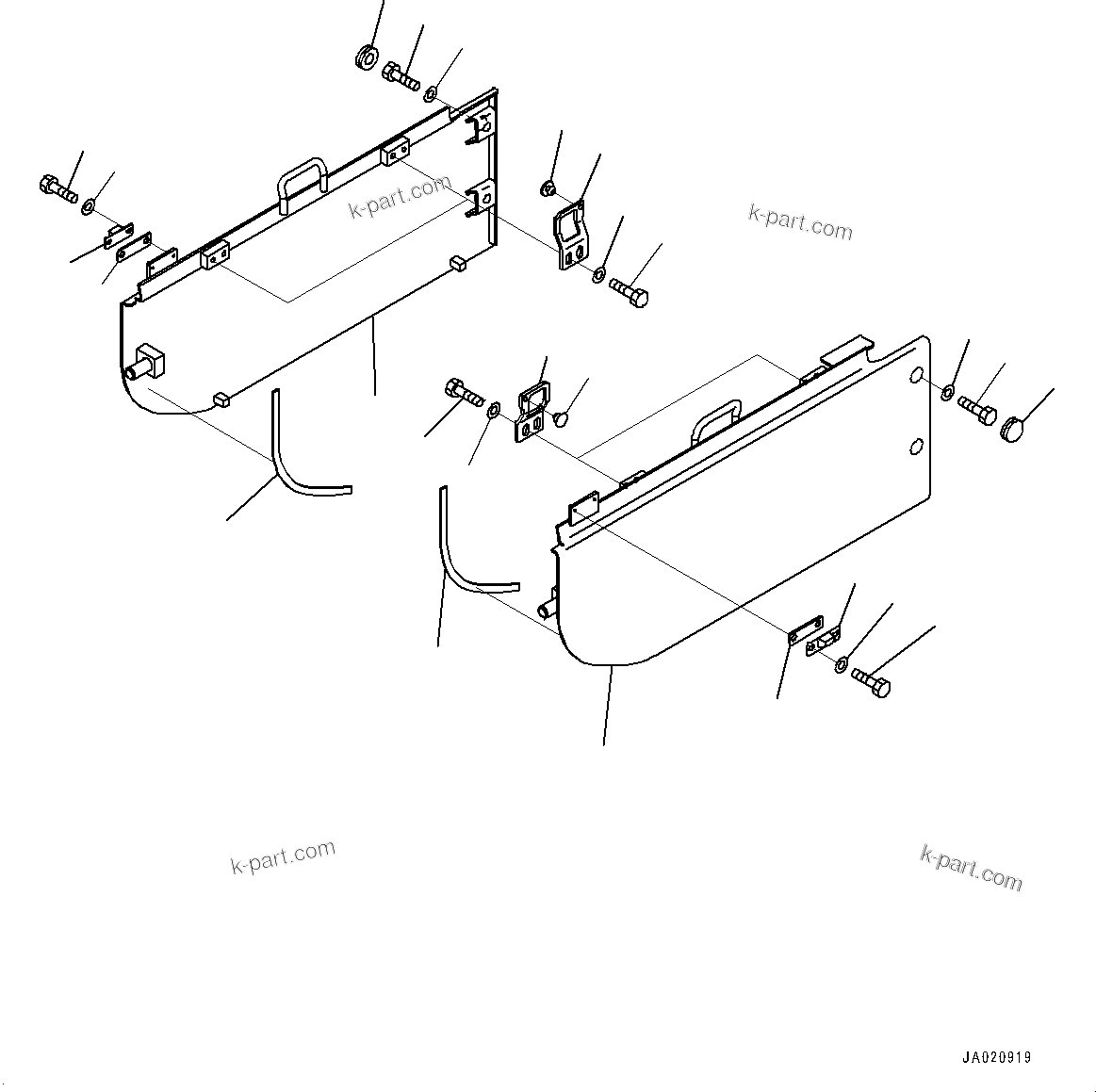 k-part.com

k-part.com

k-part.com

k-part.com

JA020919