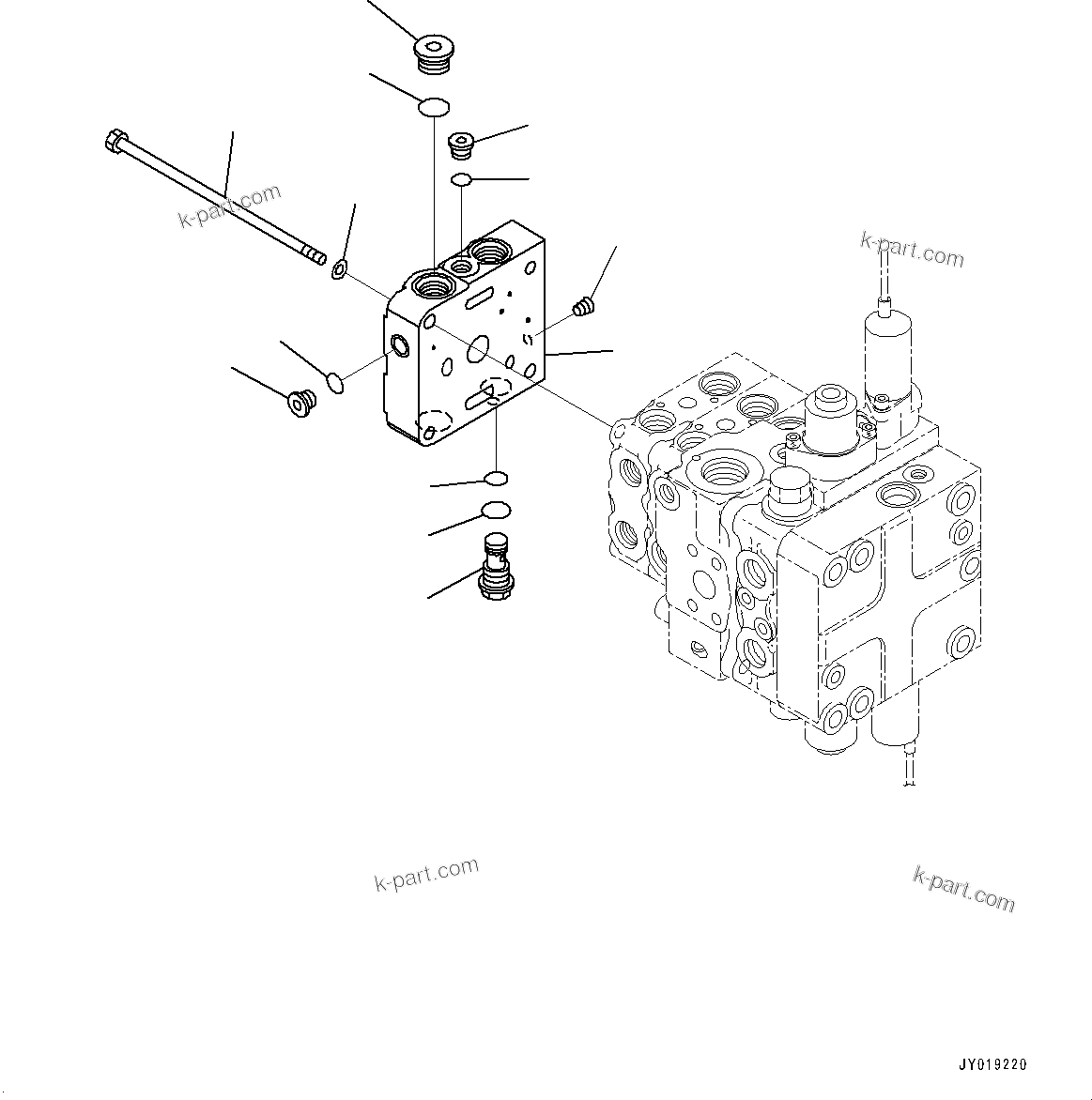 k-part.com

k-part.com

k-part.com

k-part.com

JY019220