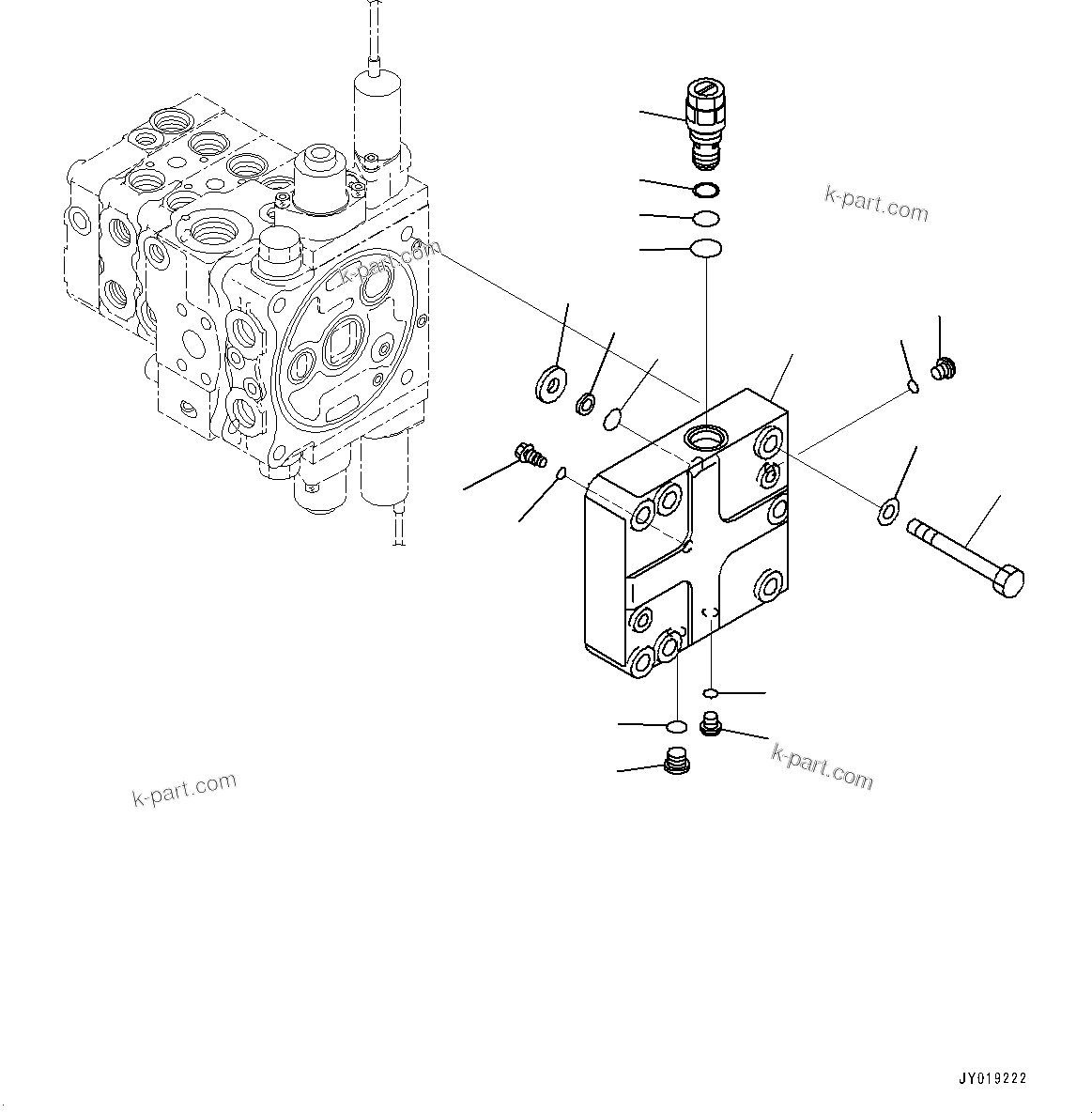 k-part.com

k-part.com

k-part.com

k-part.com

JY019222