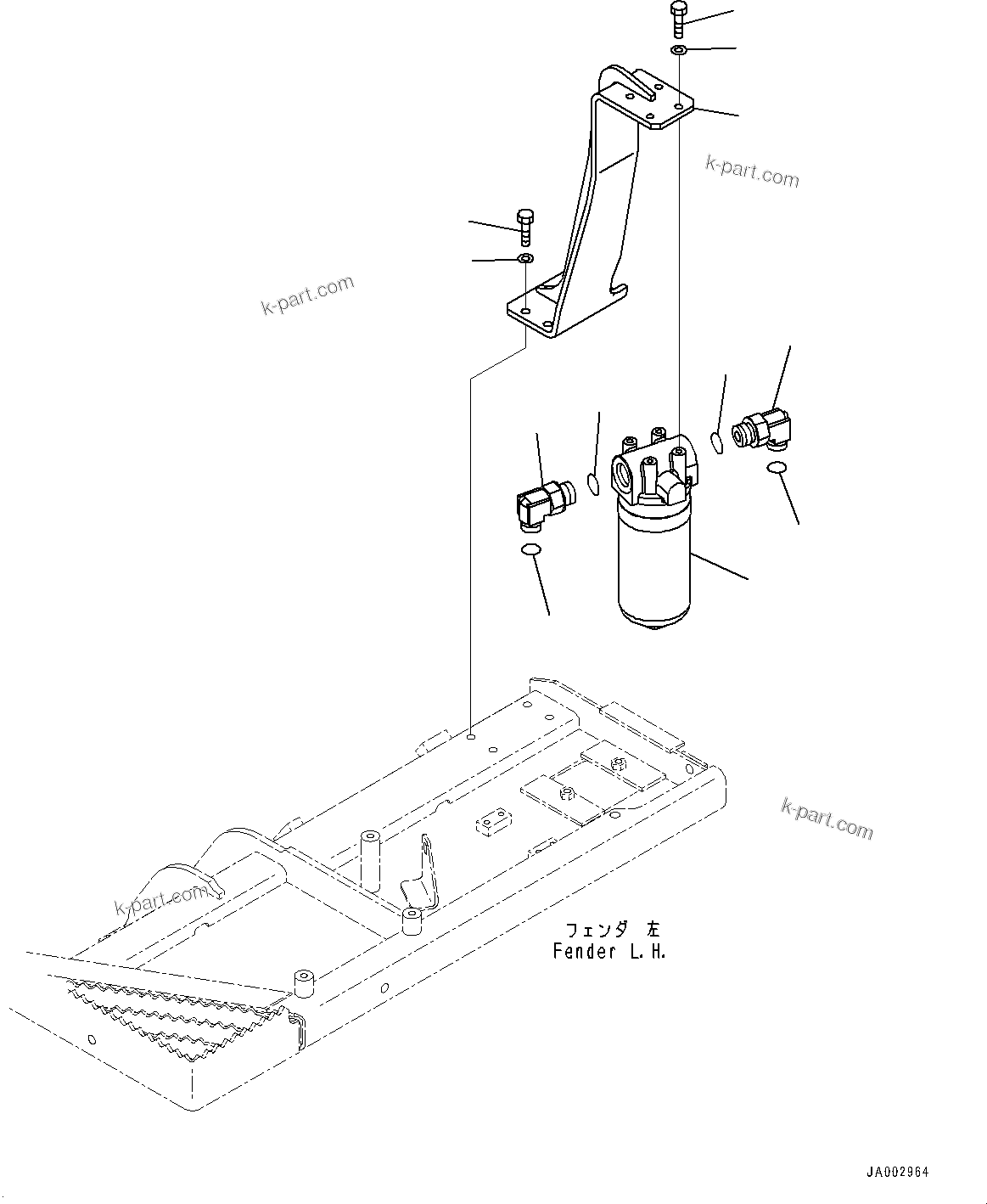 k-part.com

k-part.com

k-part.com

k-part.com

フェンダ 左
Fender L.H.

JA002964