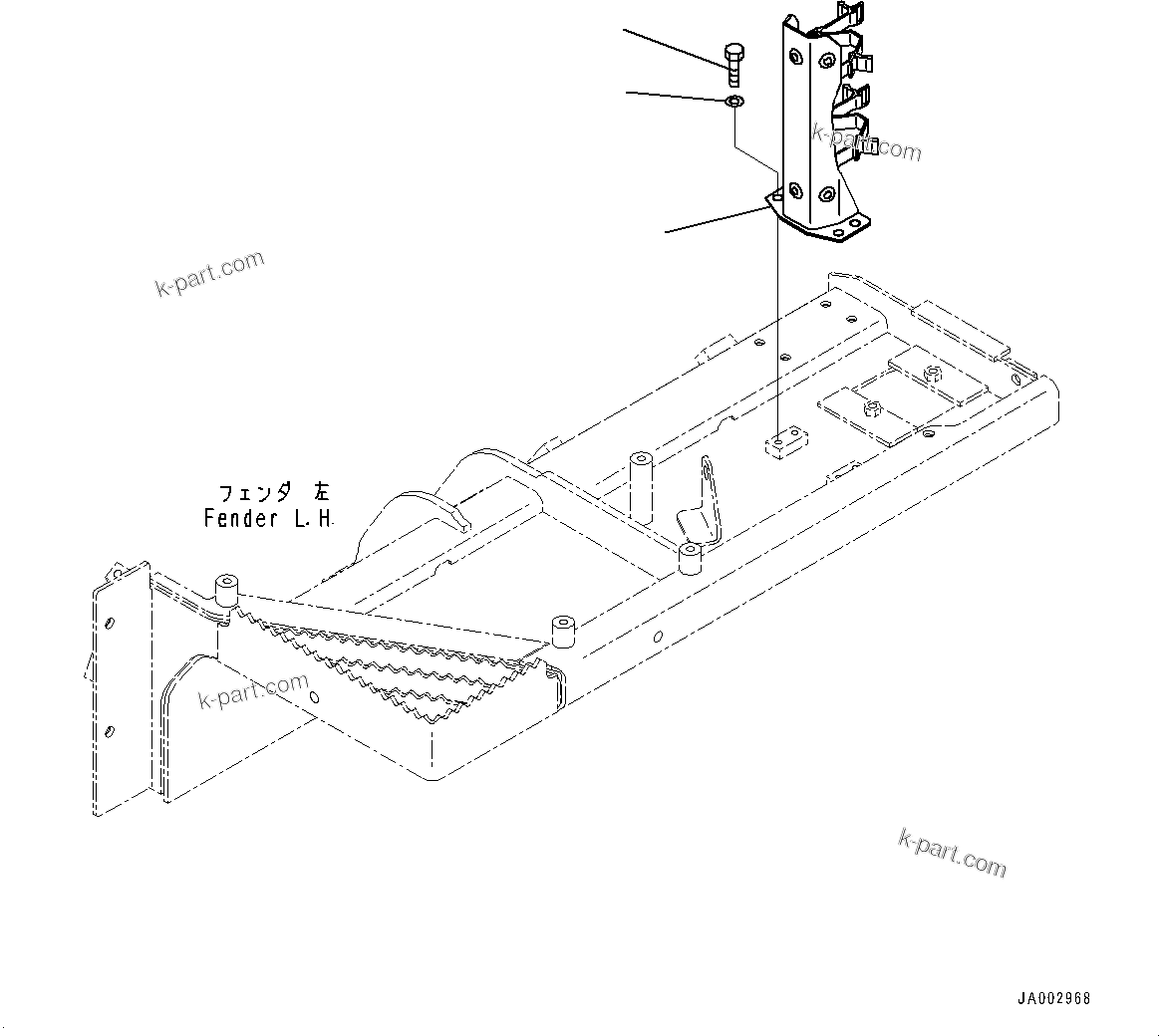 k-part.com

k-part.com

フェンダ 左
Fender L.H.

k-part.com

k-part.com

JA002968