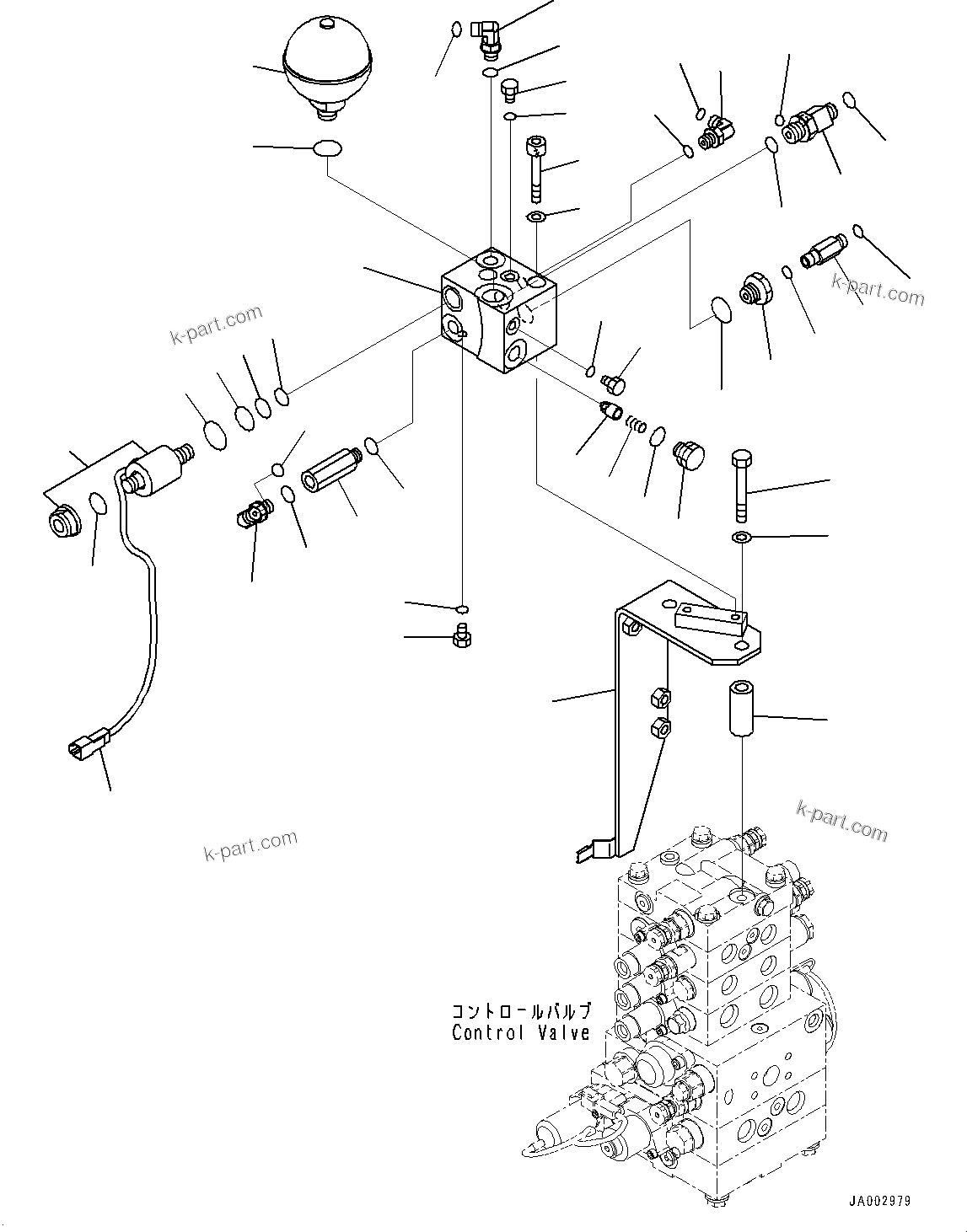 k-part.com

k-part.com

k-part.com

k-part.com

コントロールバルブ
Control Valve

JA002979