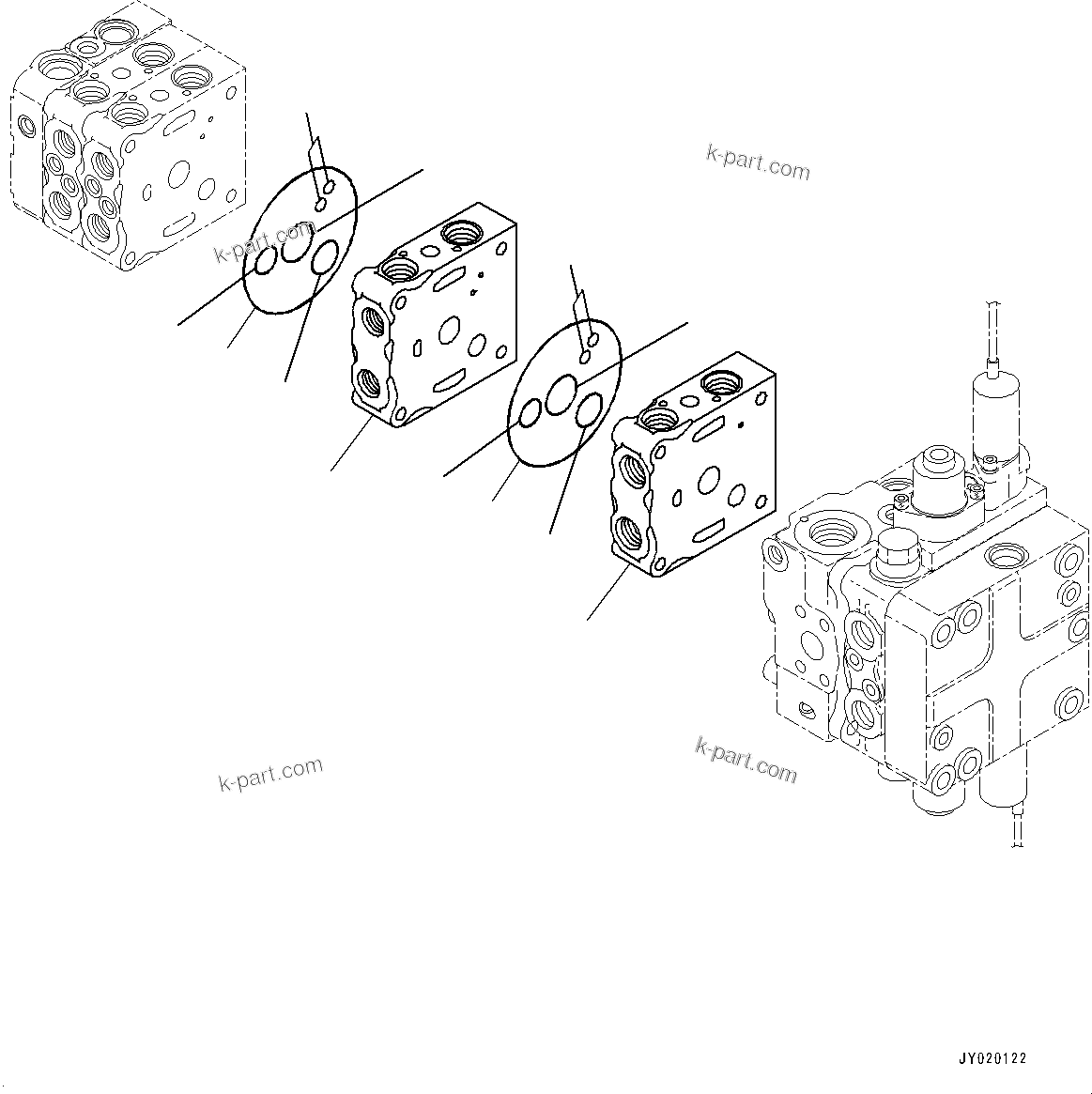 k-part.com

k-part.com

k-part.com

k-part.com

JY020122