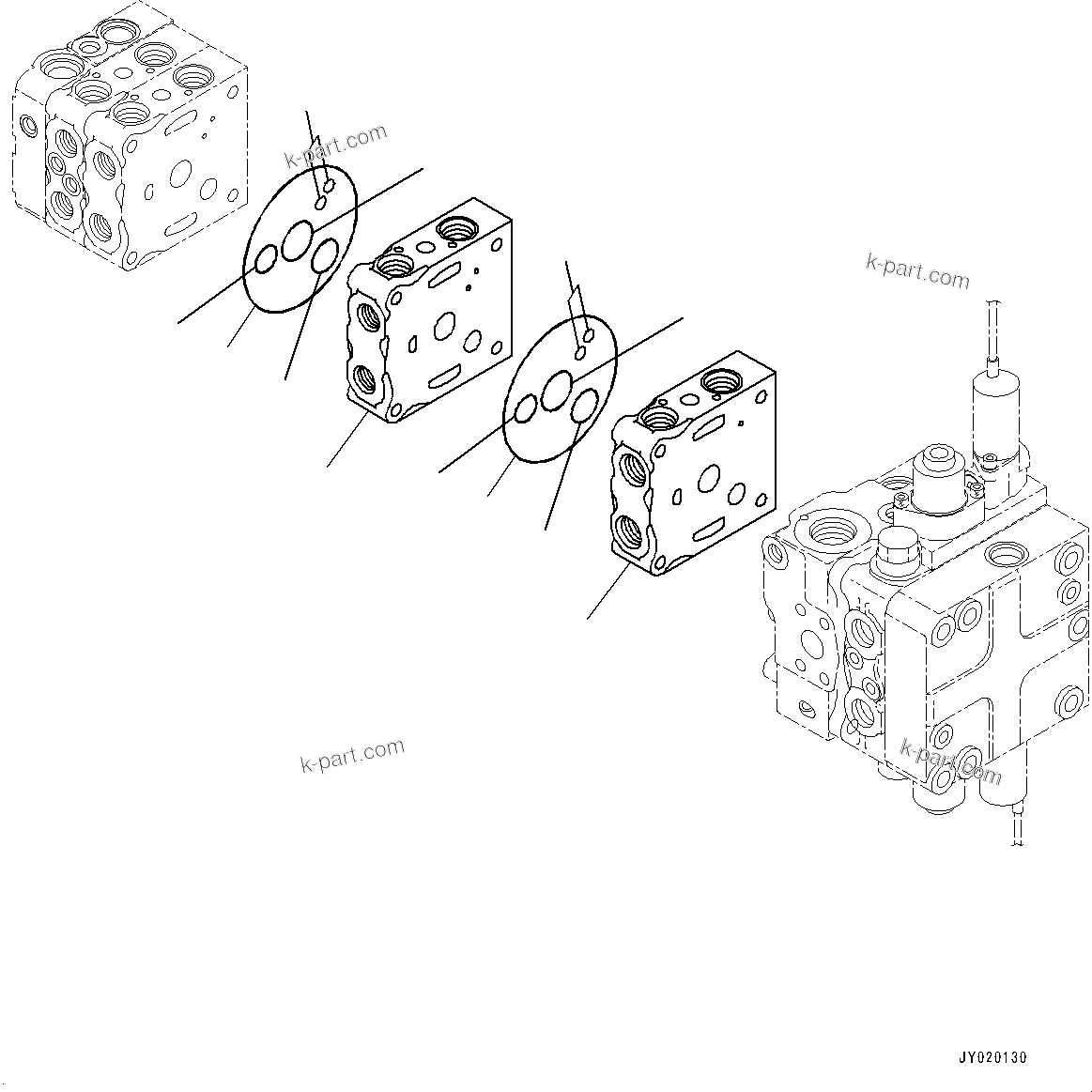 k-part.com

k-part.com

k-part.com

k-part.com

JY020130