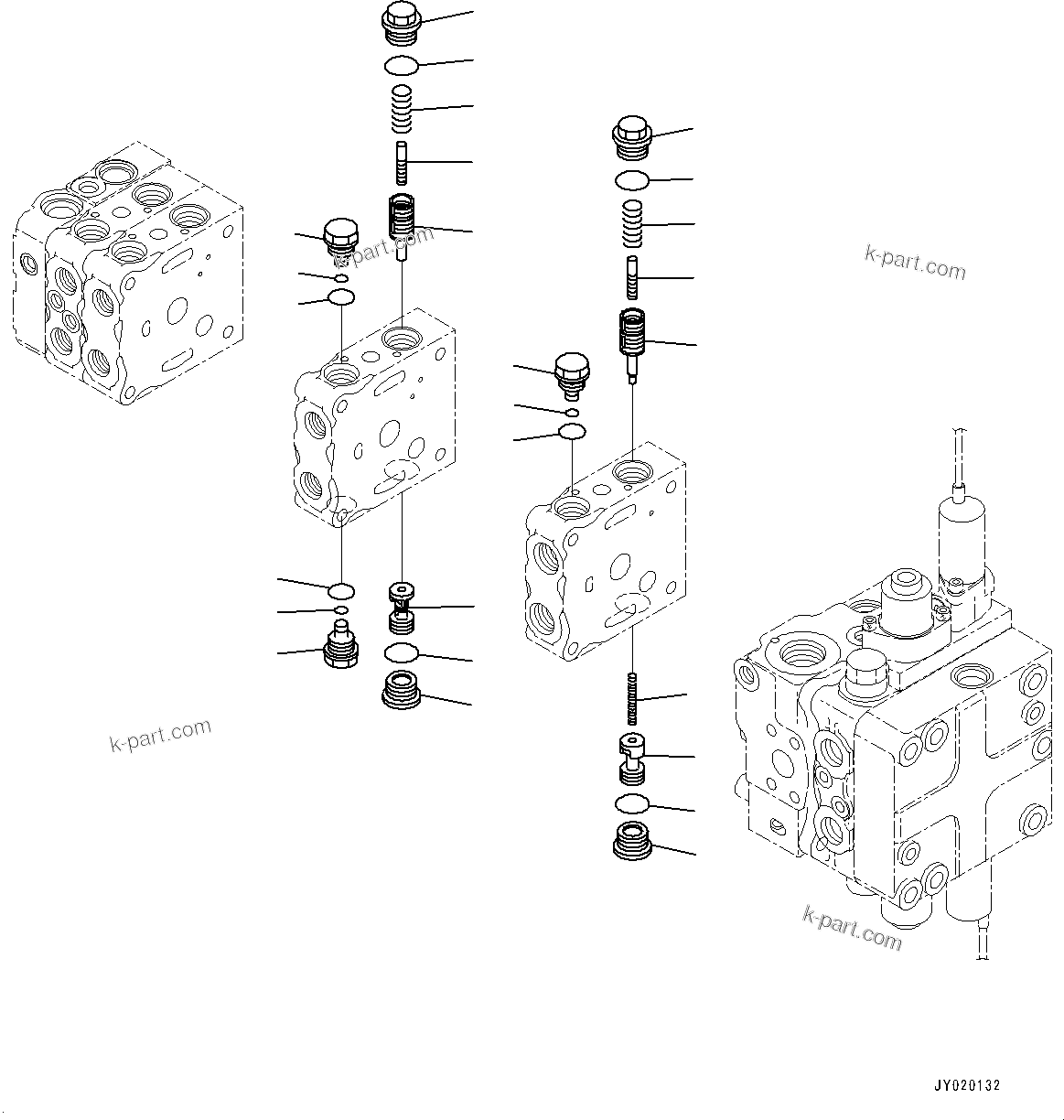 k-part.com

k-part.com

k-part.com

k-part.com

JY020132