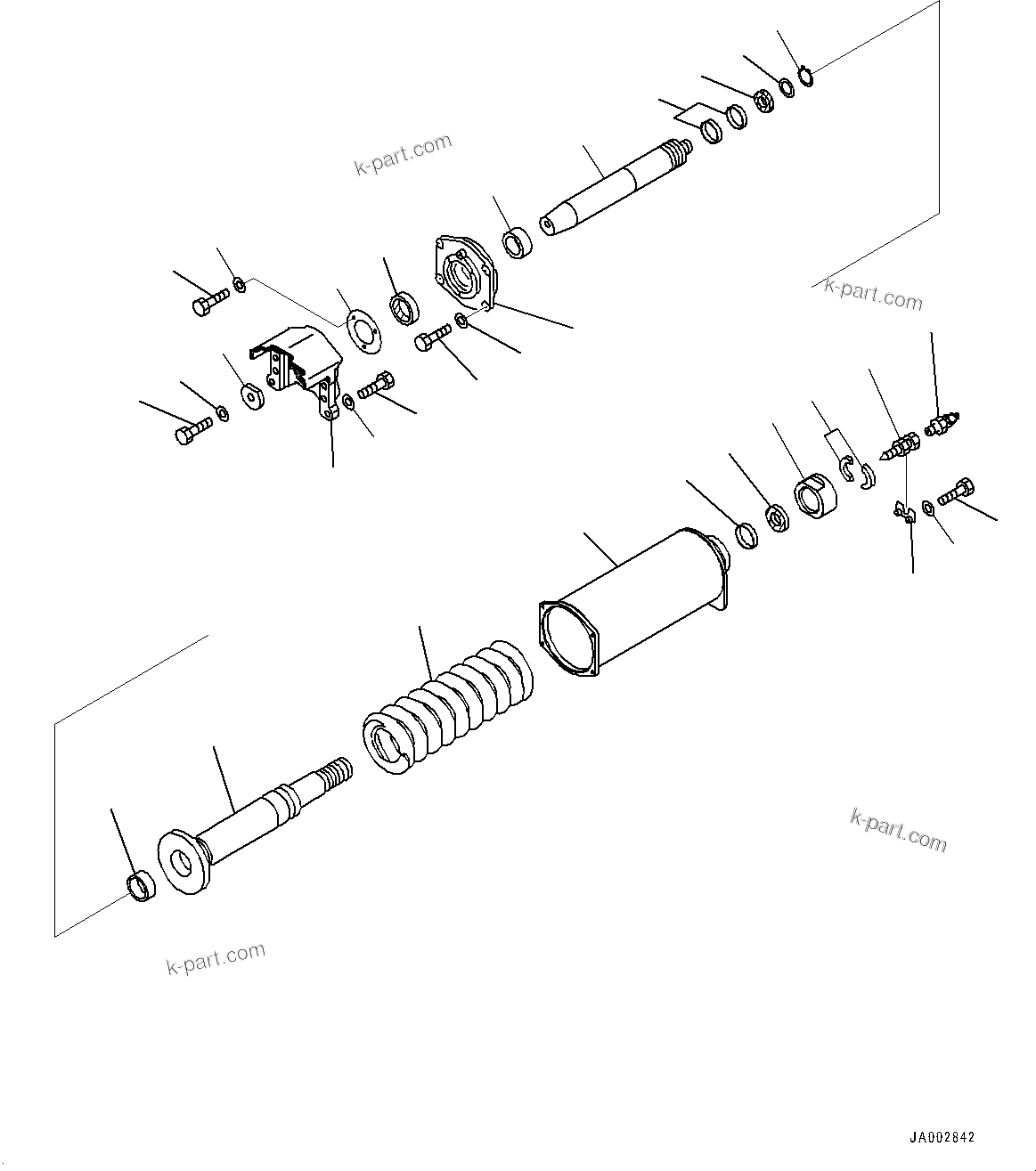 k-part.com

k-part.com

k-part.com

k-part.com

JA002842