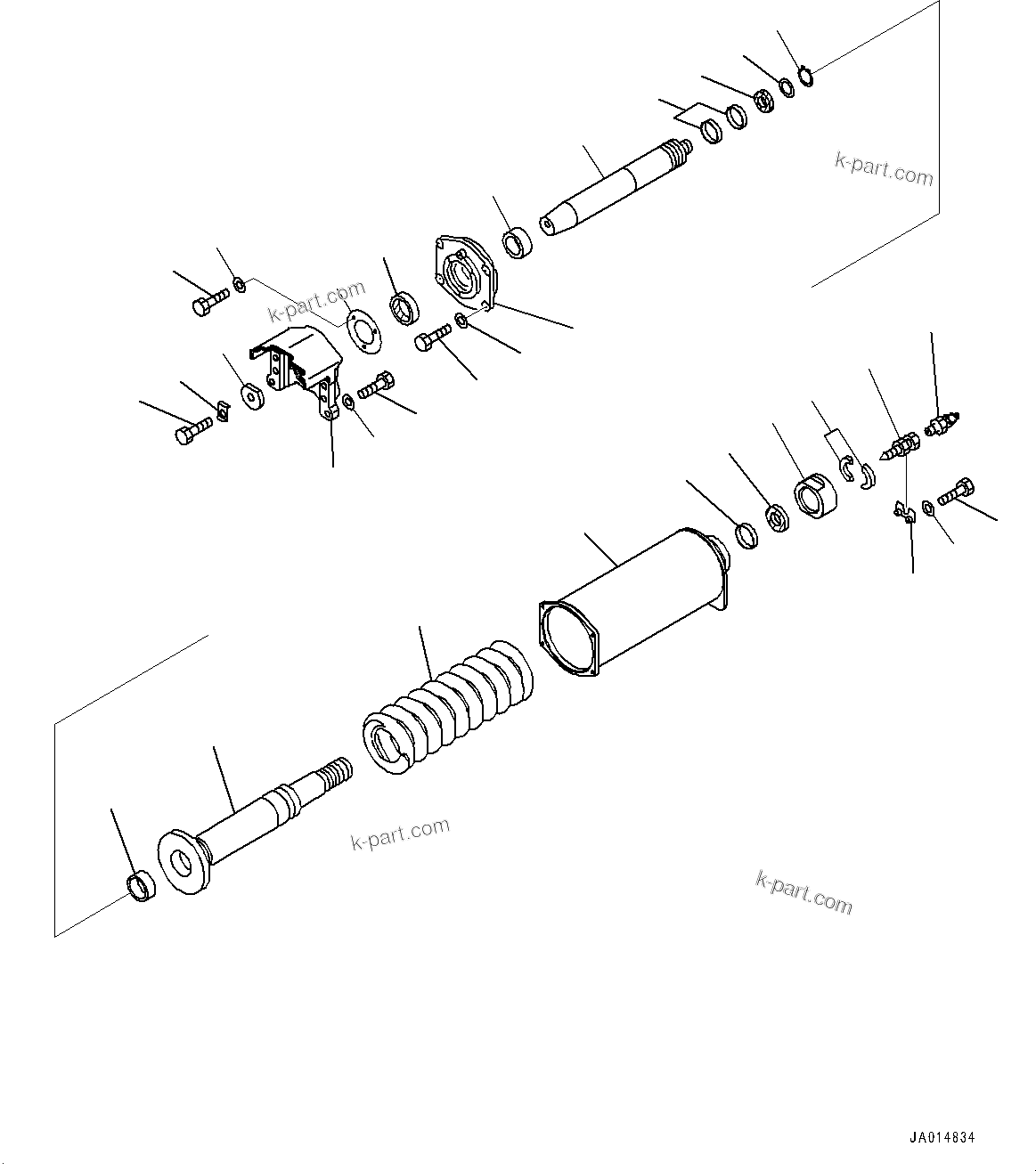 k-part.com

k-part.com

k-part.com

k-part.com

JA014834