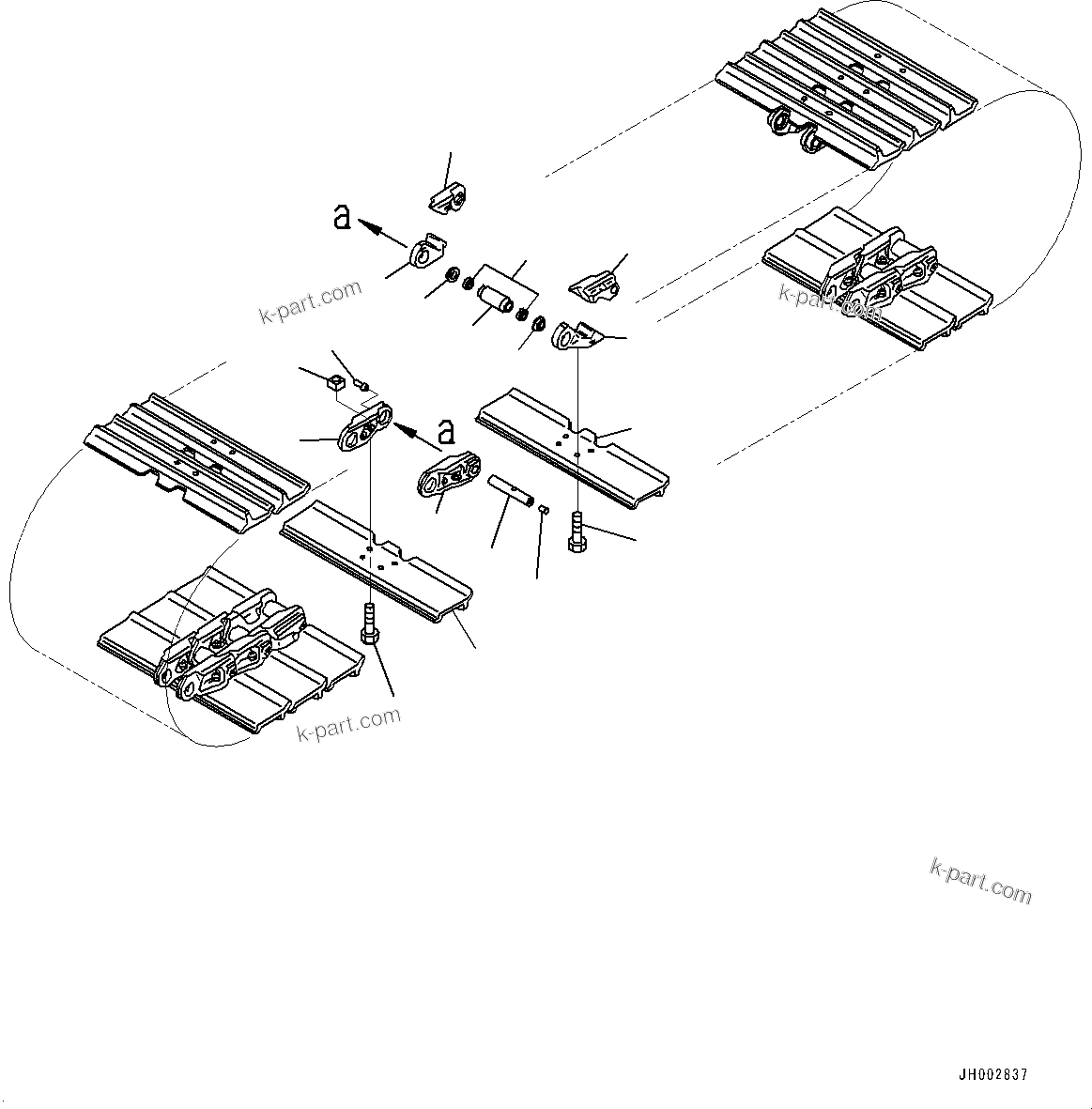 a

k-part.com

k-part.com

a

k-part.com

k-part.com

JH002837