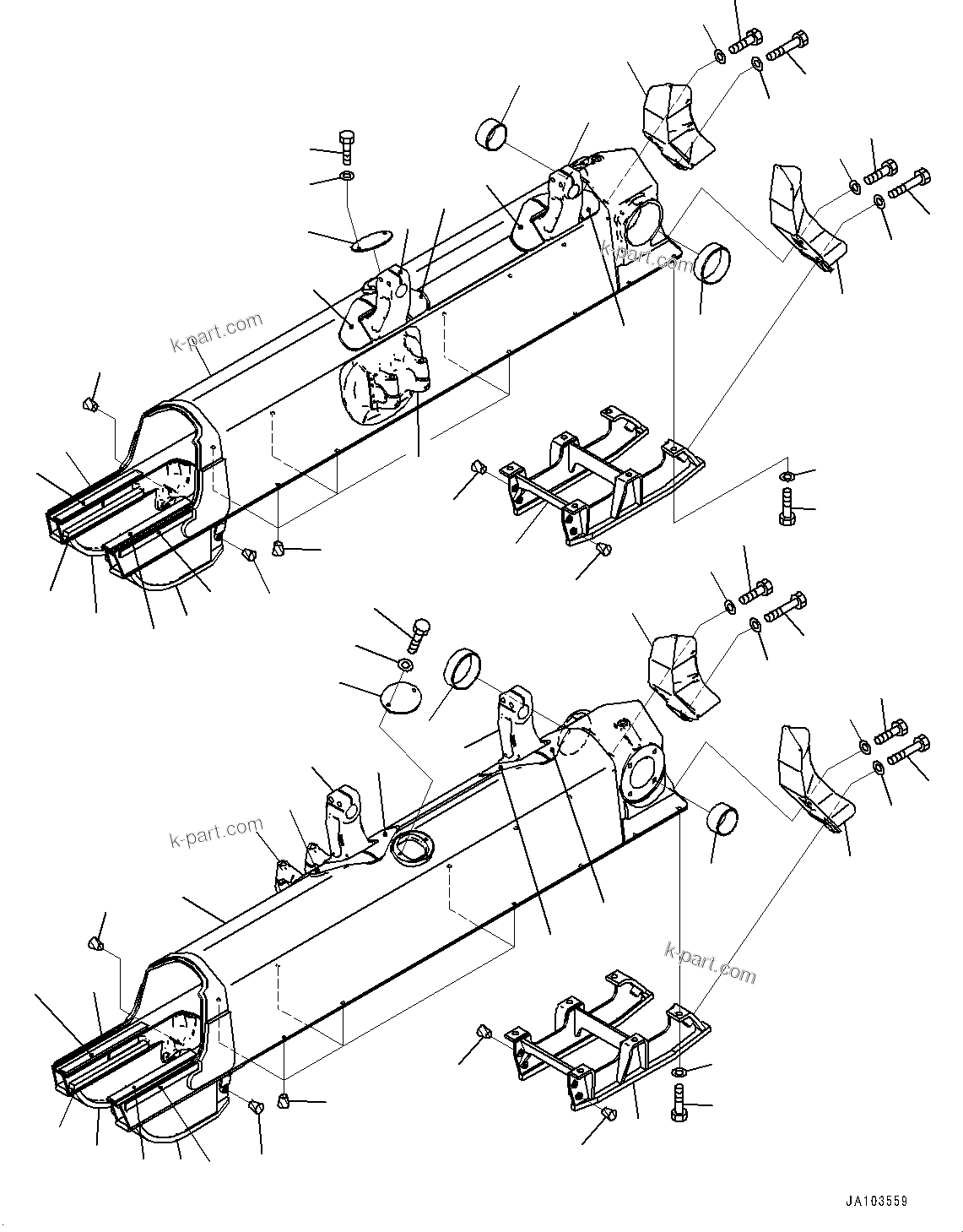 k-part.com
k-part.com
k-part.com
k-part.com
JA103559