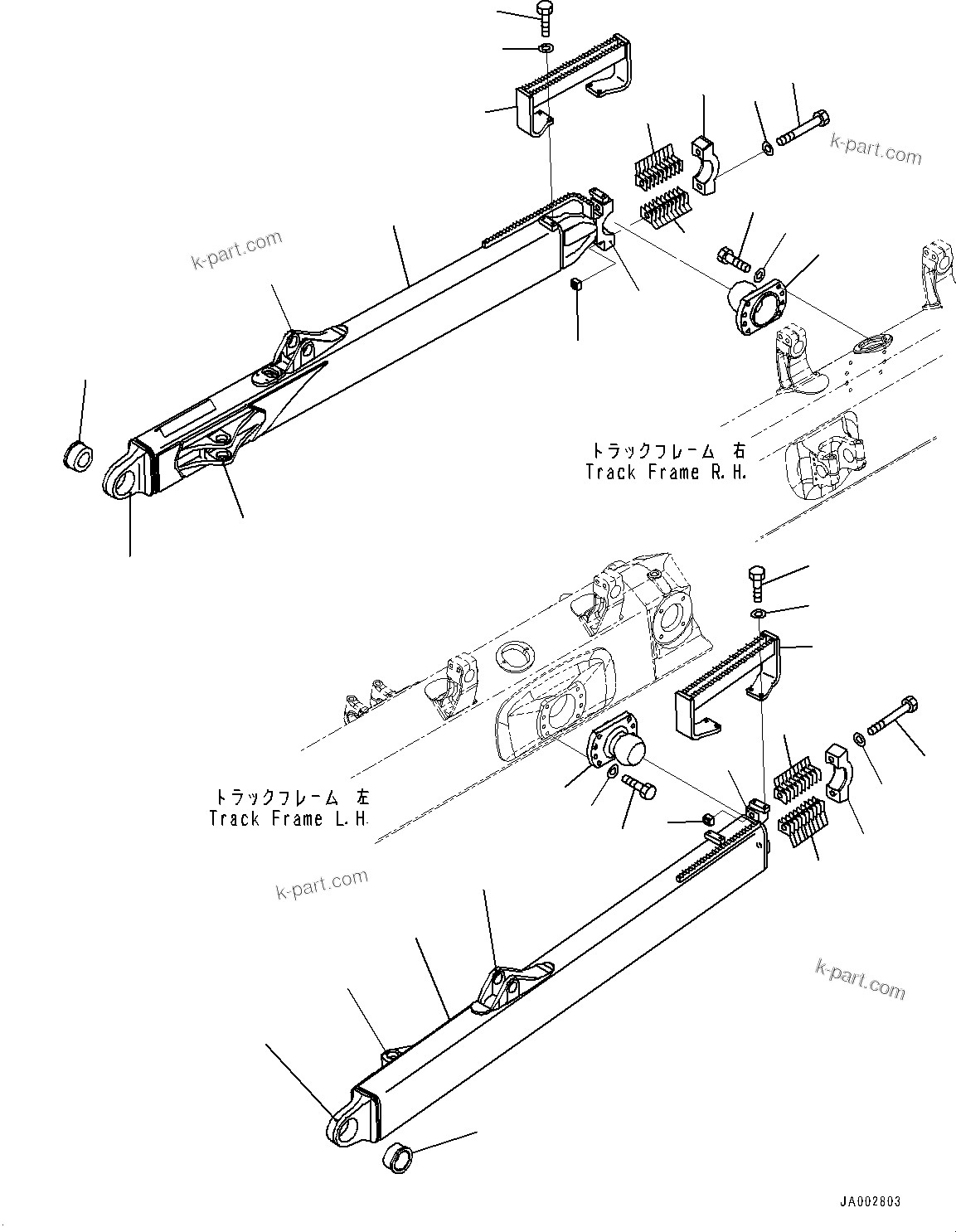 k-part.com

k-part.com

トラックフレーム 右
Track Frame R.H.

トラックフレーム 左
Track Frame L.H.

k-part.com

k-part.com

JA002803