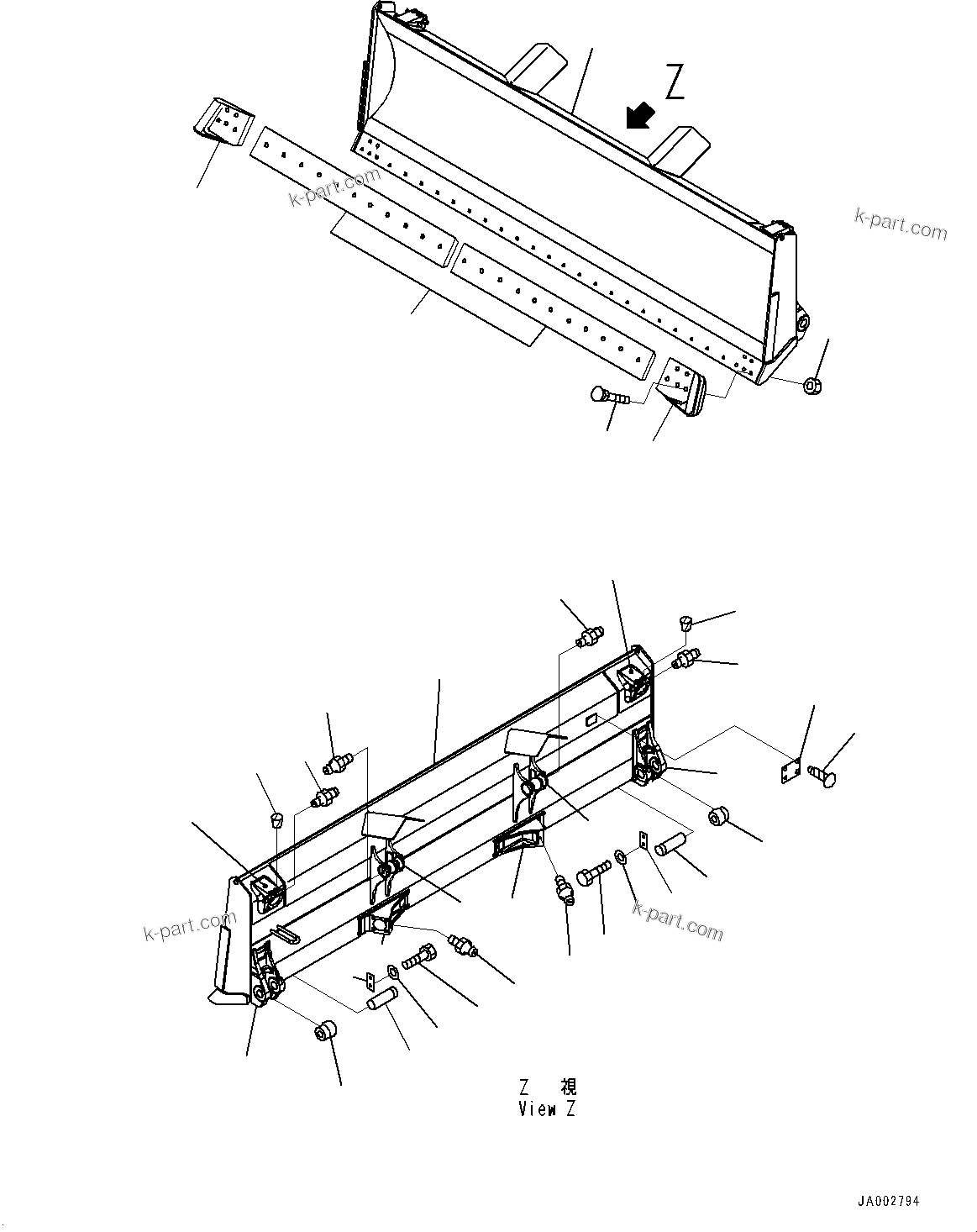 Z

k-part.com

k-part.com

k-part.com

k-part.com

Z 視
View Z

JA002794