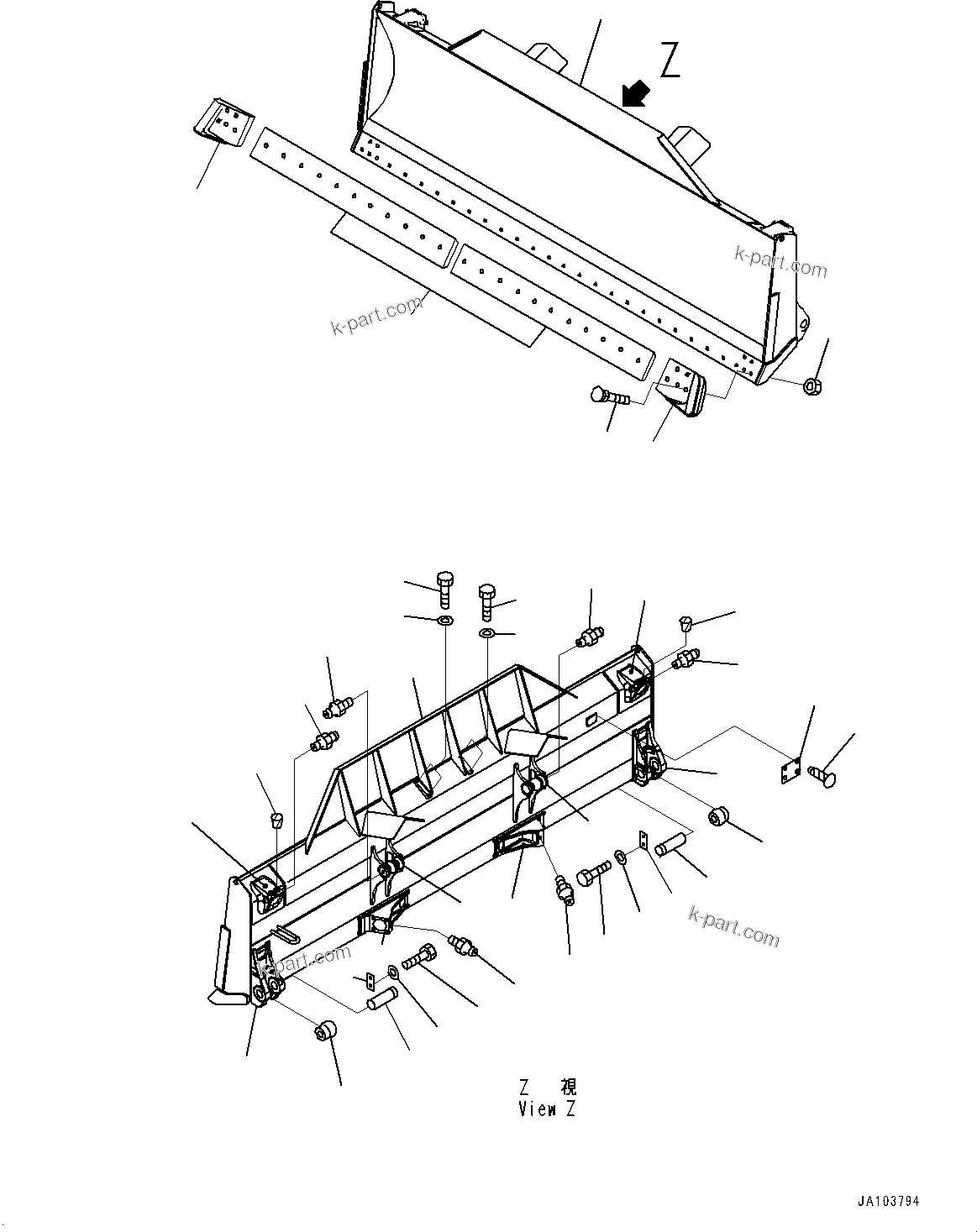 Z

k-part.com

k-part.com

k-part.com

k-part.com

Z 視
View Z

JA103794