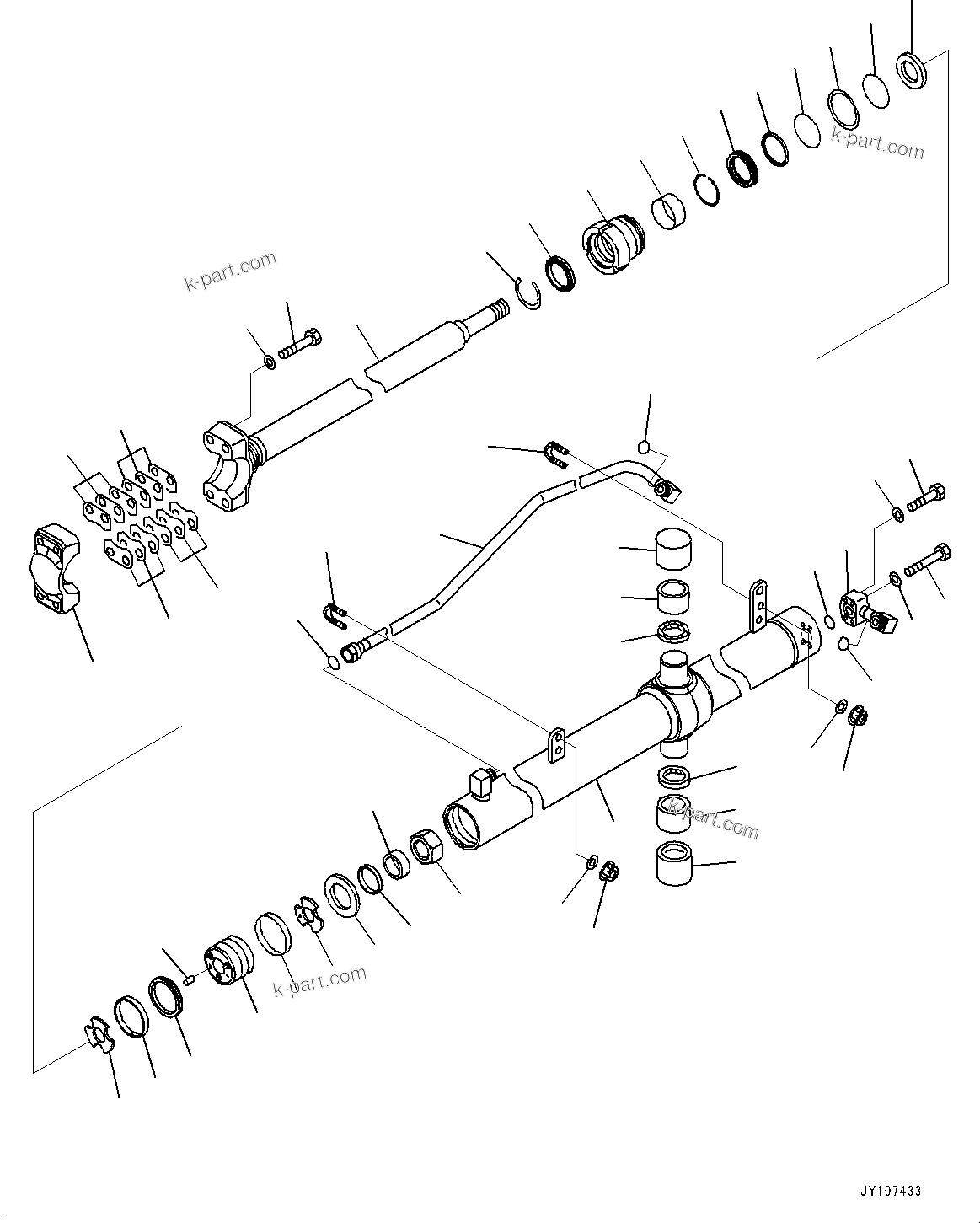 k-part.com

k-part.com

k-part.com

k-part.com

JY107433