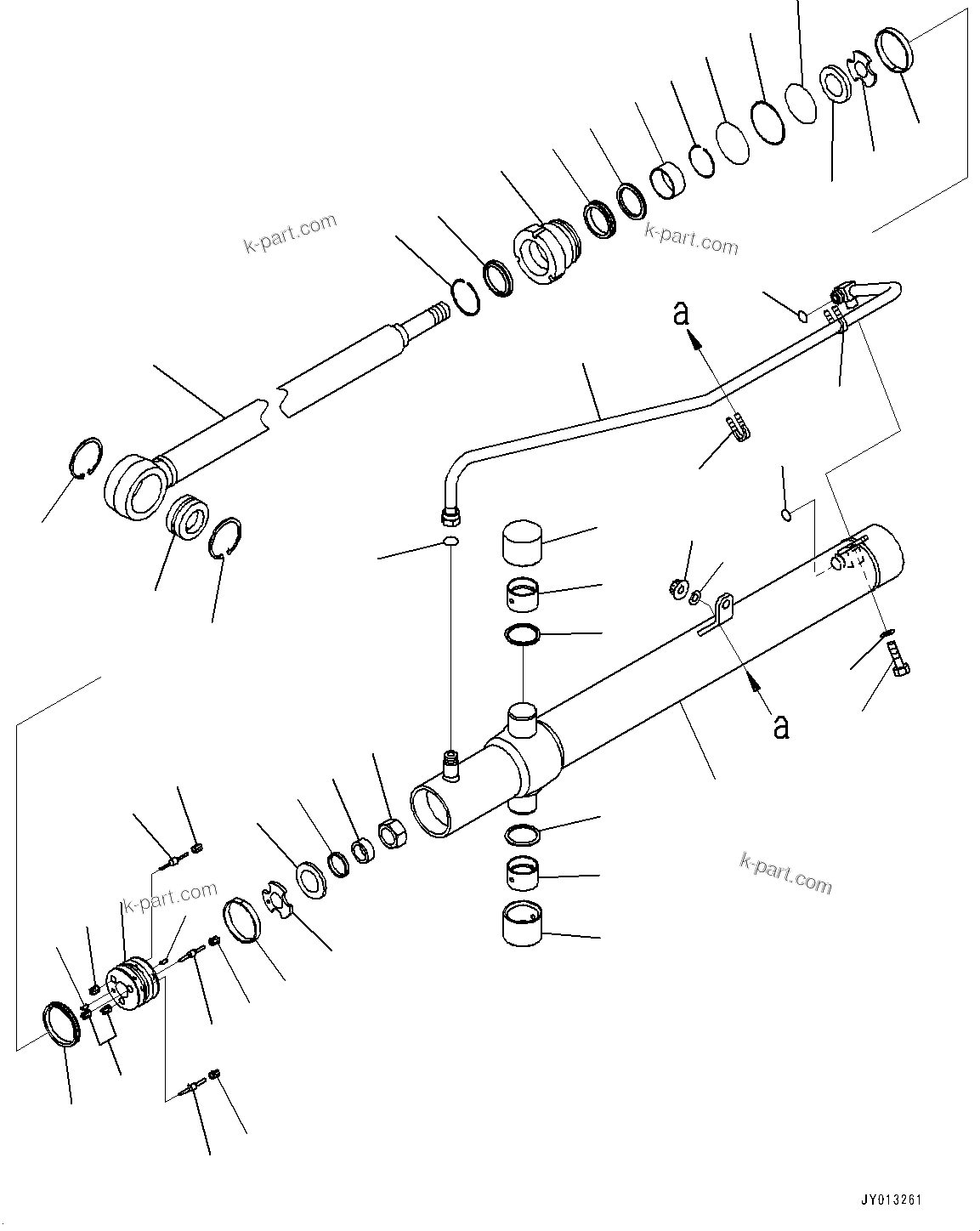 k-part.com

k-part.com

a

a

k-part.com

k-part.com

JY013261