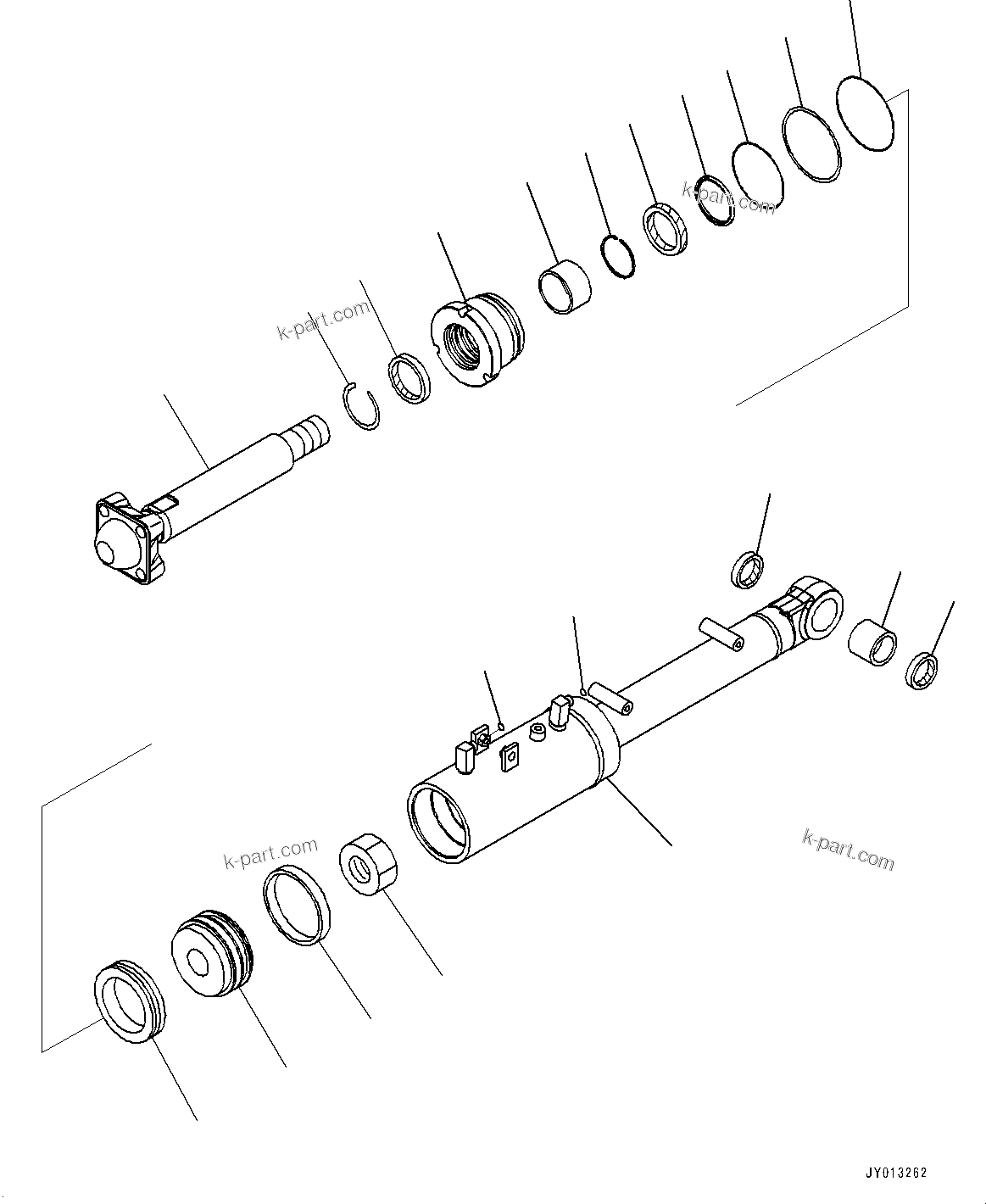 k-part.com

k-part.com

k-part.com

k-part.com

JY013262