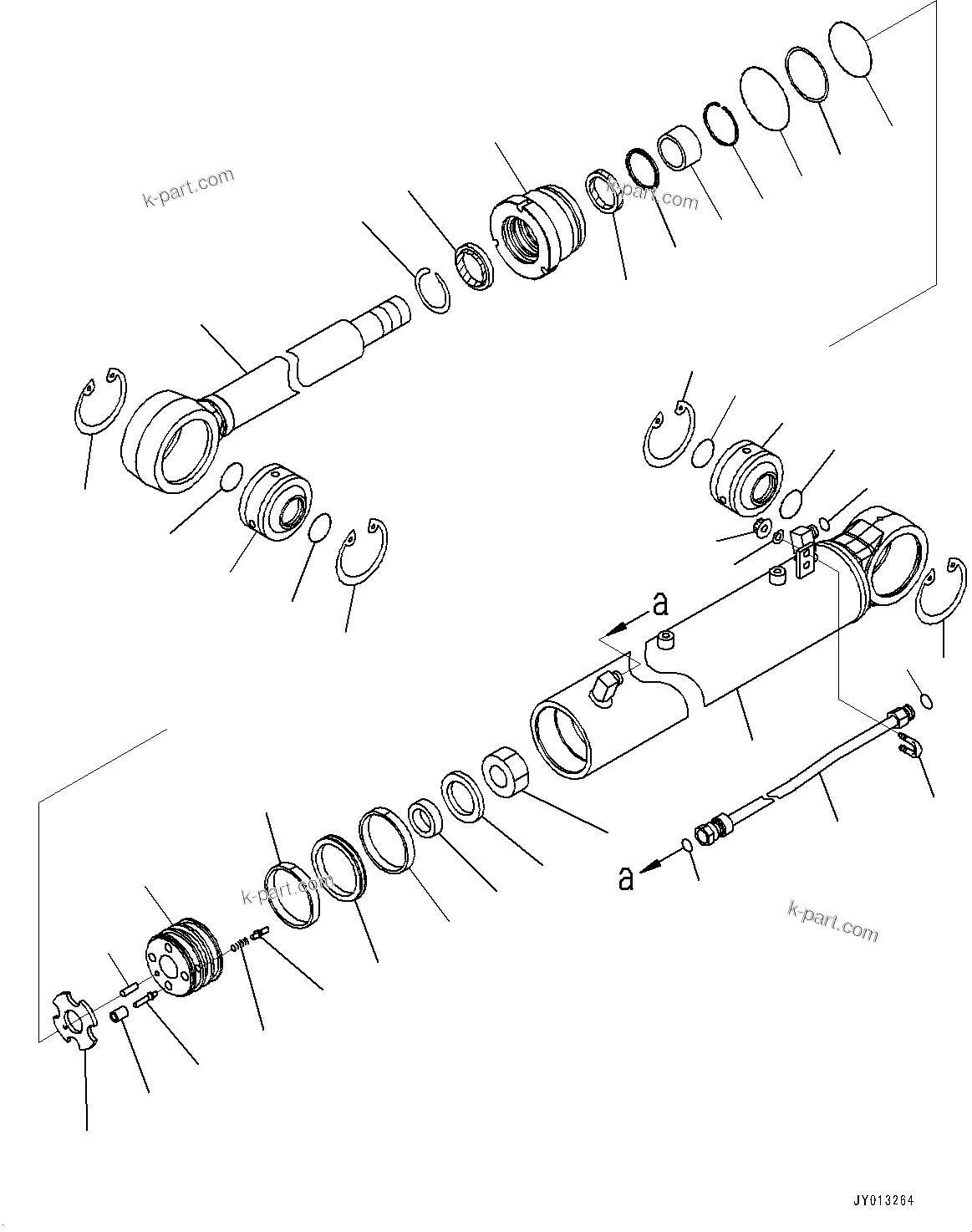 k-part.com

k-part.com

a

a

k-part.com

k-part.com

JY013264