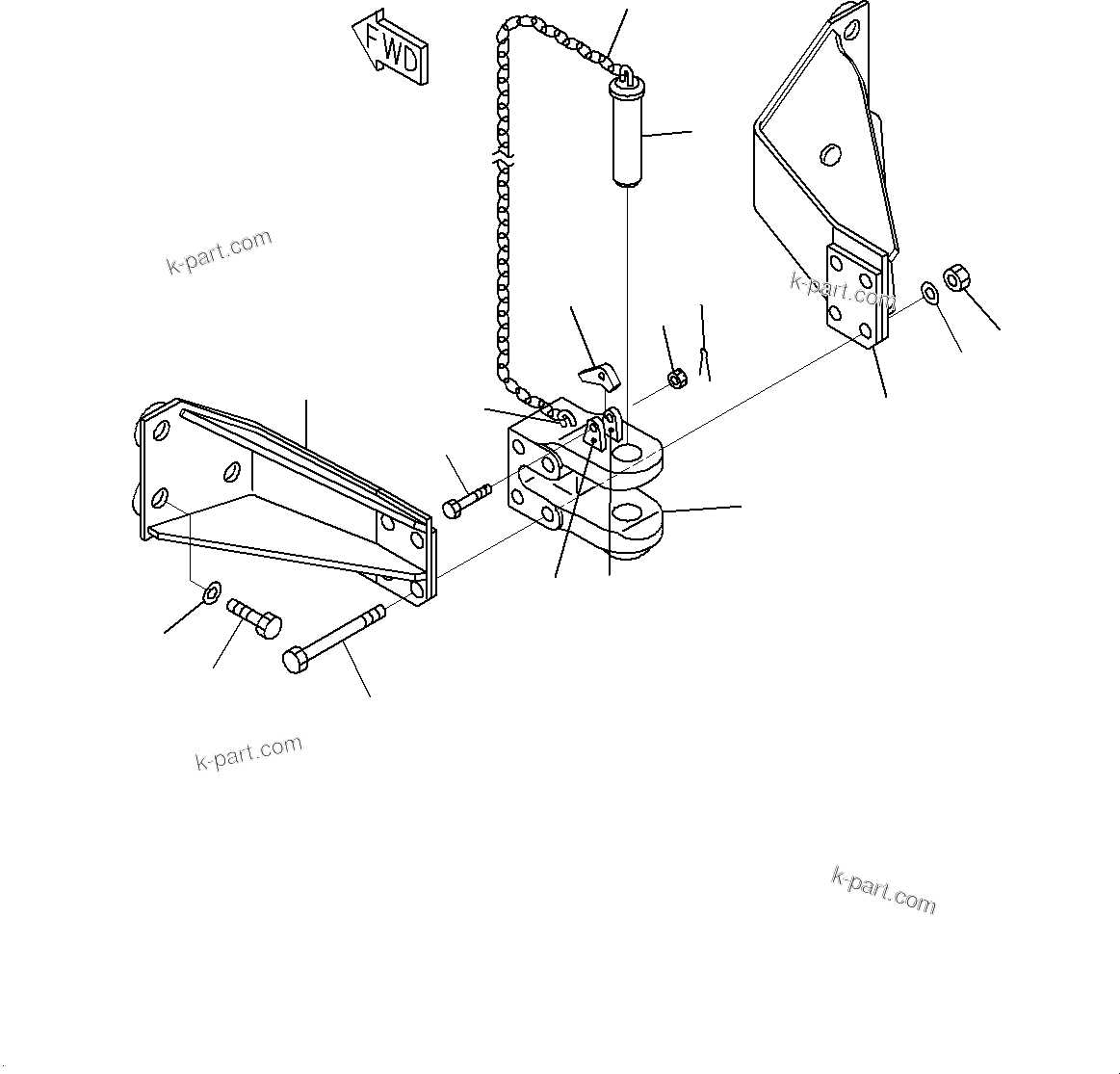 FWD

k-part.com

k-part.com

k-part.com

k-part.com