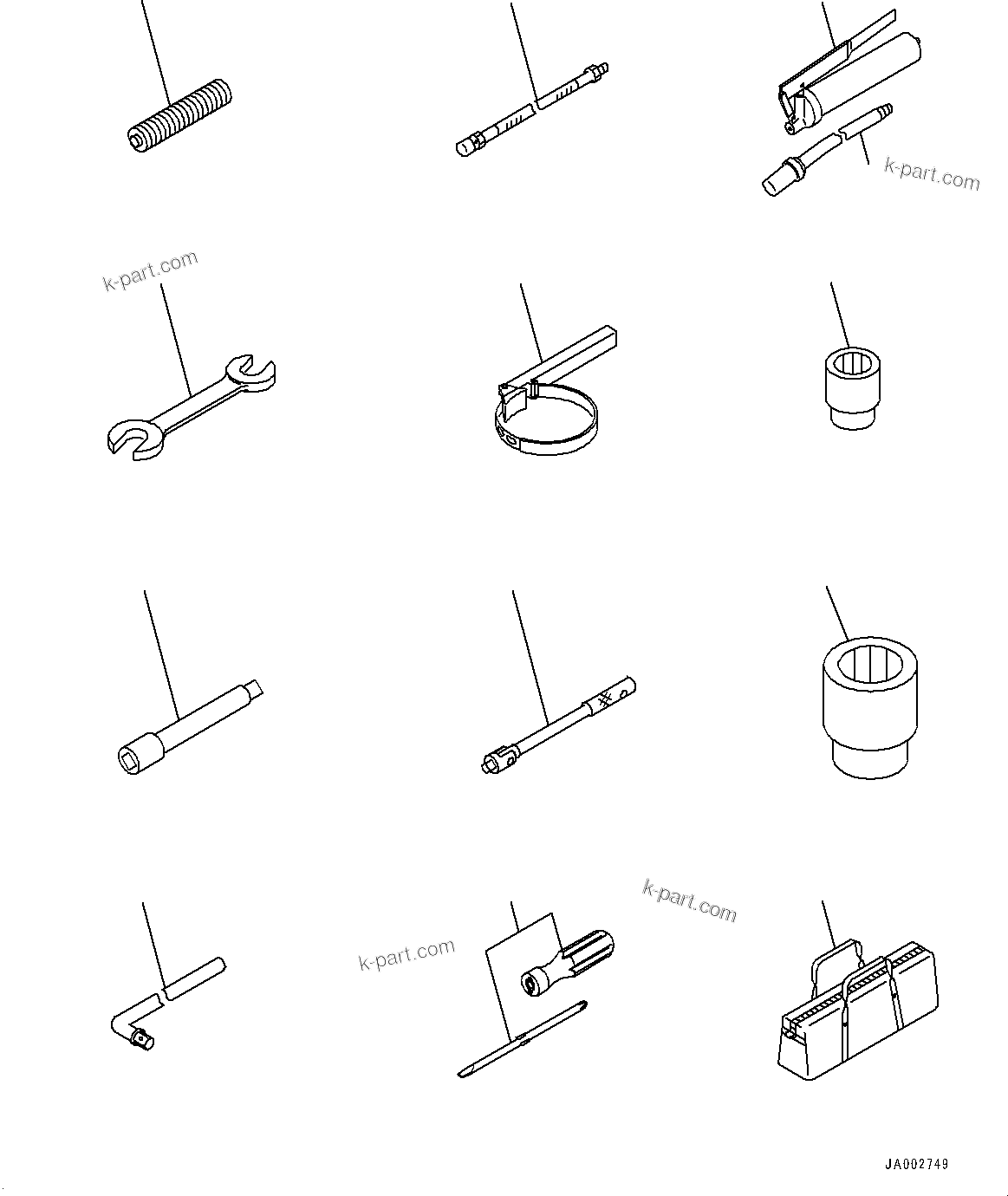 k-part.com

k-part.com

k-part.com

k-part.com

JA002749