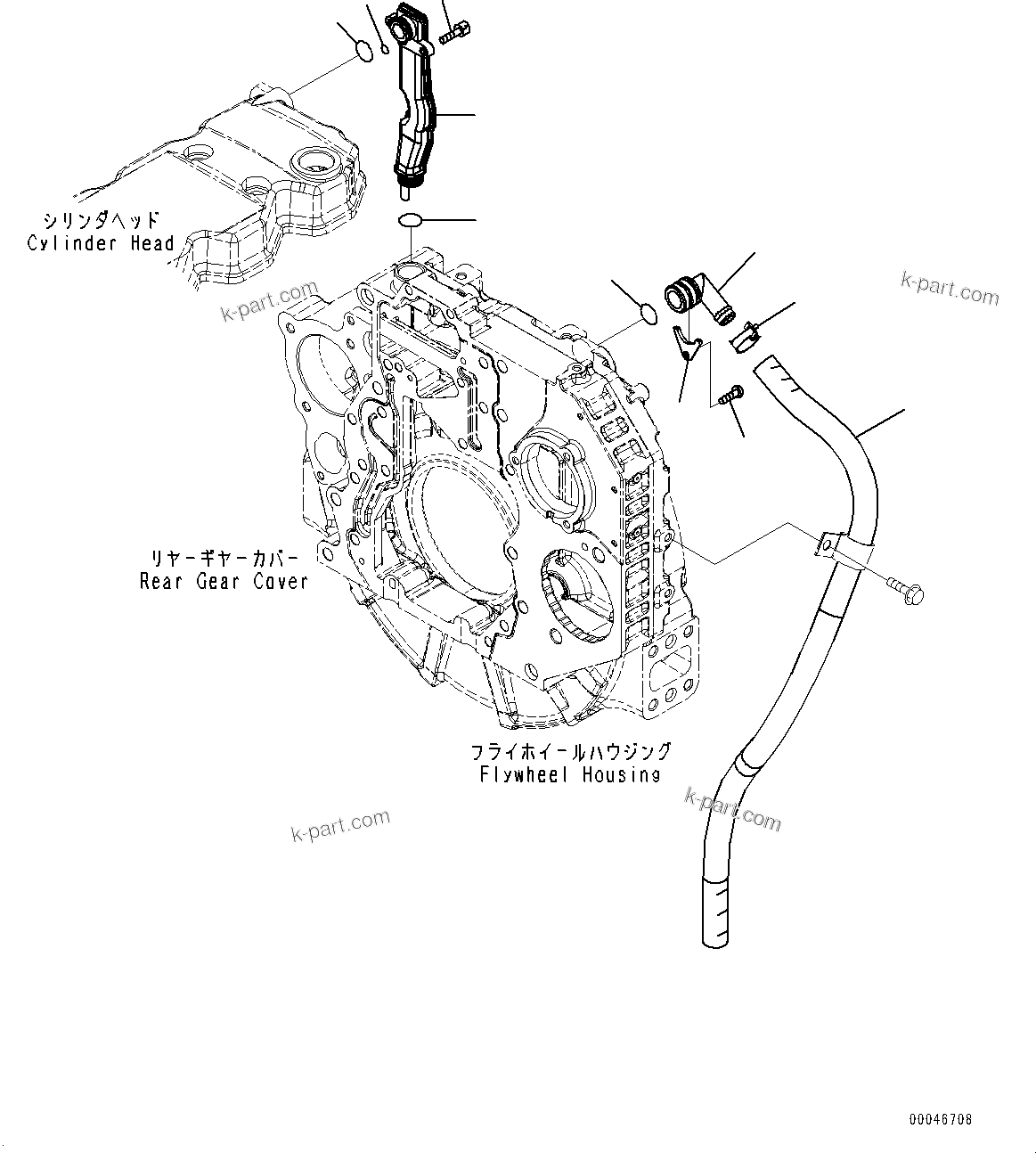 シリンダヘッド
Cylinder Head

k-part.com

k-part.com

リヤーギヤーカバー
Rear Gear Cover

フライホイールハウジング
Flywheel Housing

k-part.com

k-part.com

00046708