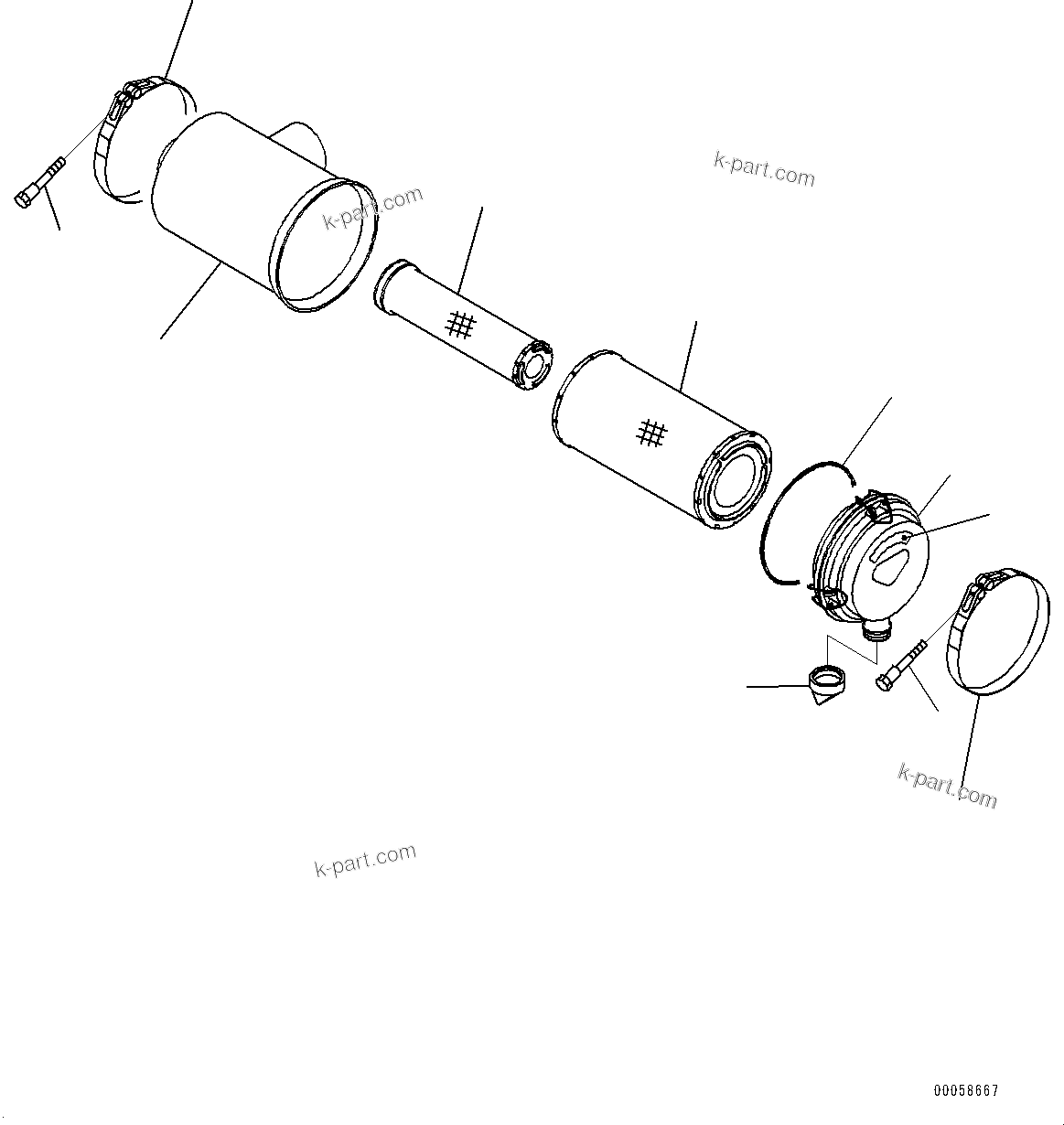 k-part.com

k-part.com

k-part.com

k-part.com

00058667