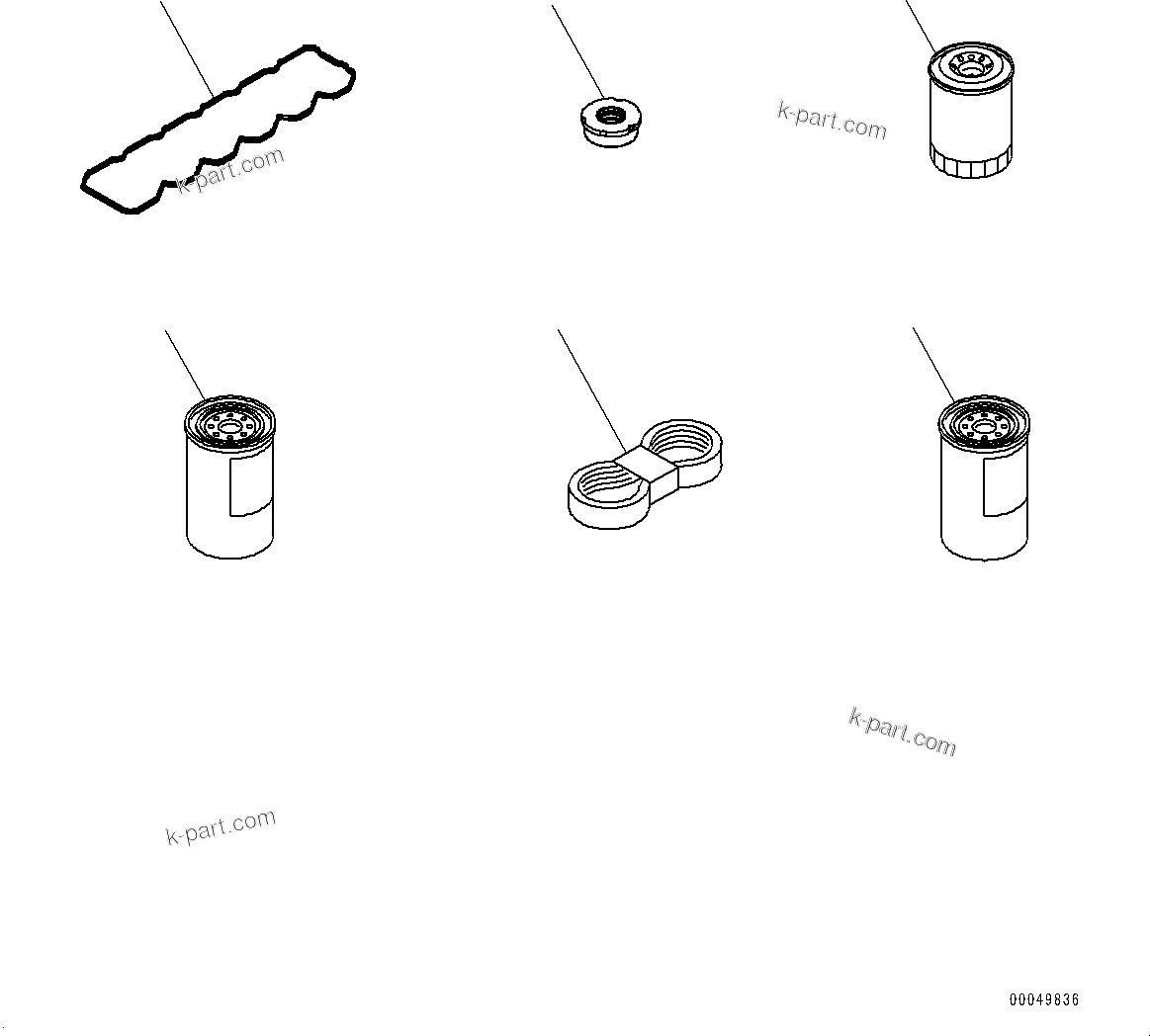 k-part.com

k-part.com

k-part.com

k-part.com

00049836