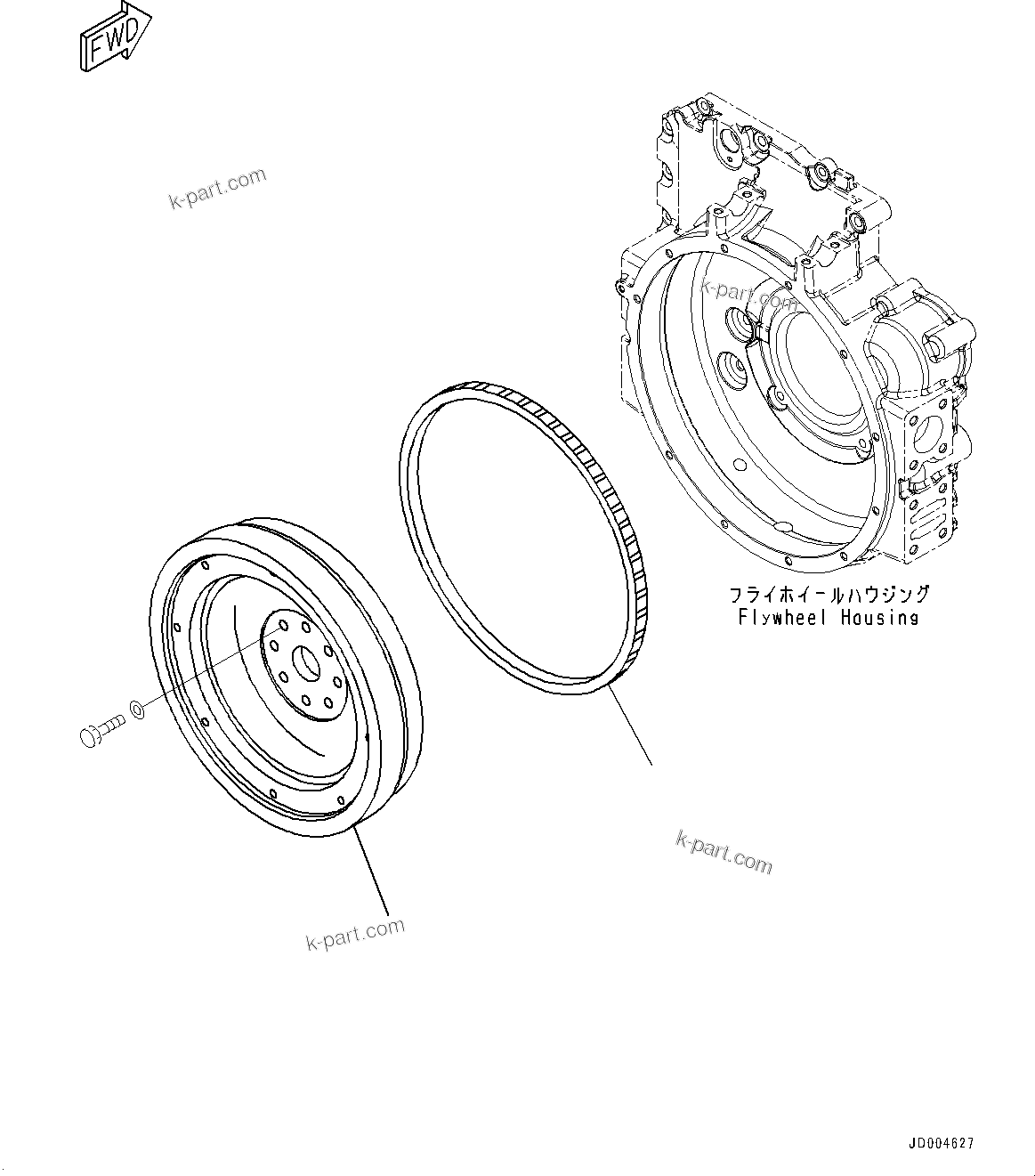 FWD

k-part.com

k-part.com

フライホイールハウジング
Flywheel Housing

k-part.com

k-part.com

JD004627